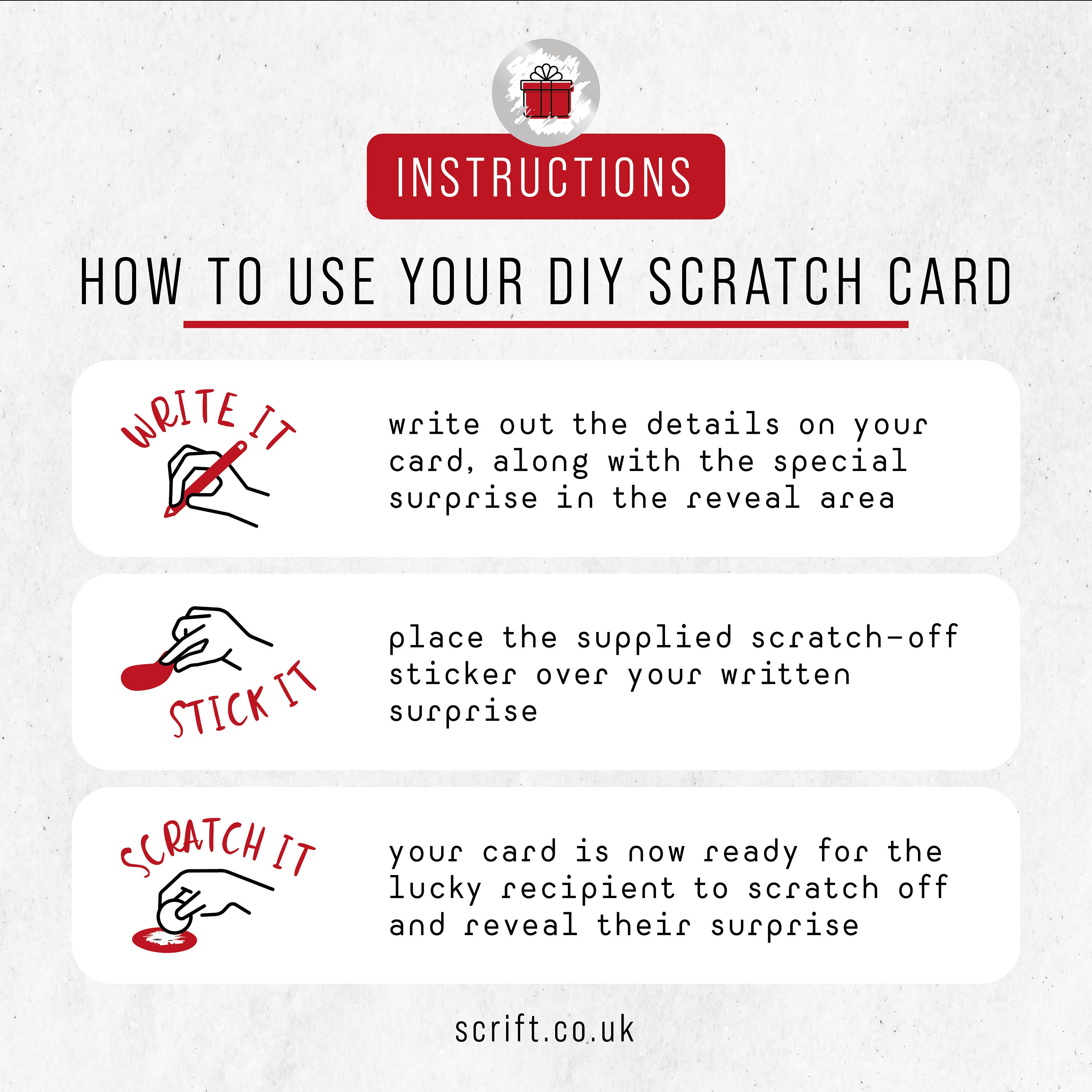 INSTRUCTIONS

HOW TO USE YOUR DIY SCRATCH CARD

WRITE IT

write out the details on your card, along with the special surprise in the reveal area

STICK IT

place the supplied scratch-off sticker over your written surprise

SCRATCH IT

your card is now ready for the lucky recipient to scratch off and reveal their surprise

scrift.co.uk