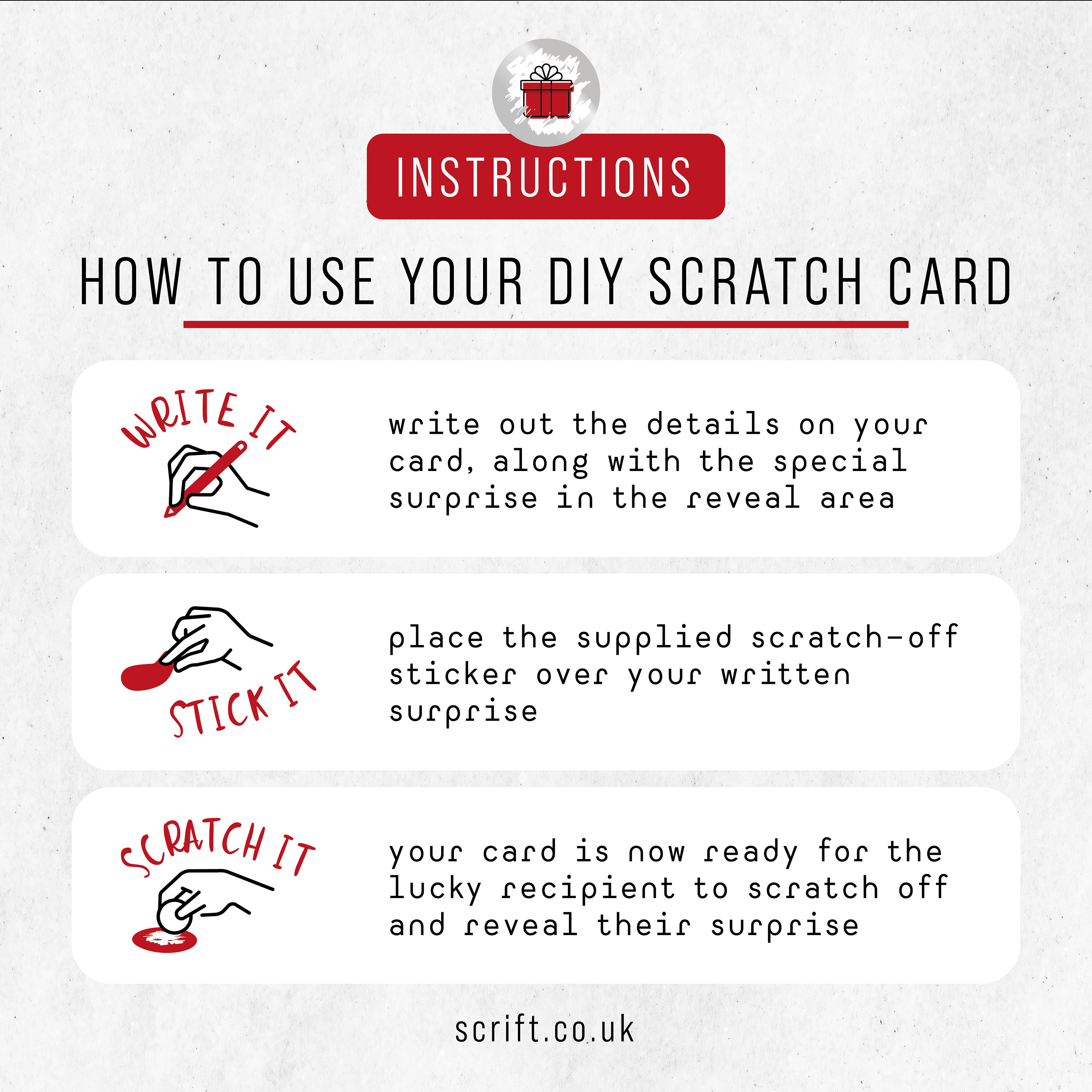 INSTRUCTIONS

HOW TO USE YOUR DIY SCRATCH CARD

WRITE IT

write out the details on your card, along with the special surprise in the reveal area

STICK IT

place the supplied scratch-off sticker over your written surprise

SCRATCH IT

your card is now ready for the lucky recipient to scratch off and reveal their surprise

scrift.co.uk