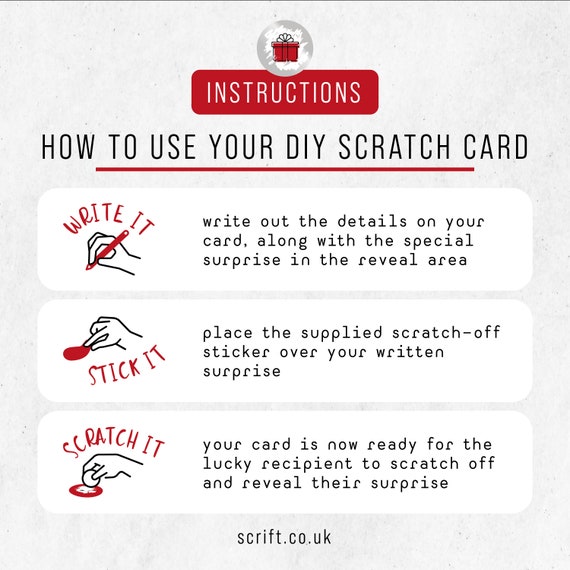 INSTRUCTIONS

HOW TO USE YOUR DIY SCRATCH CARD

WRITE IT

write out the details on your card, along with the special surprise in the reveal area

STICK IT

place the supplied scratch-off sticker over your written surprise

SCRATCH IT

your card is now ready for the lucky recipient to scratch off and reveal their surprise

scrift.co.uk