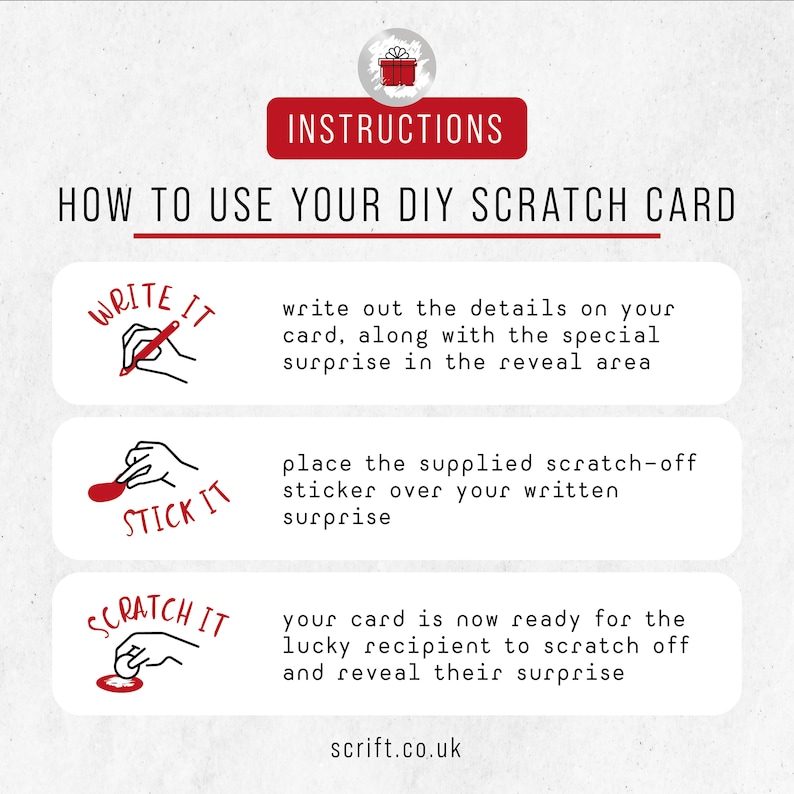 INSTRUCTIONS

HOW TO USE YOUR DIY SCRATCH CARD

WRITE IT

write out the details on your card, along with the special surprise in the reveal area

STICK IT

place the supplied scratch-off sticker over your written surprise

SCRATCH IT

your card is now ready for the lucky recipient to scratch off and reveal their surprise

scrift.co.uk