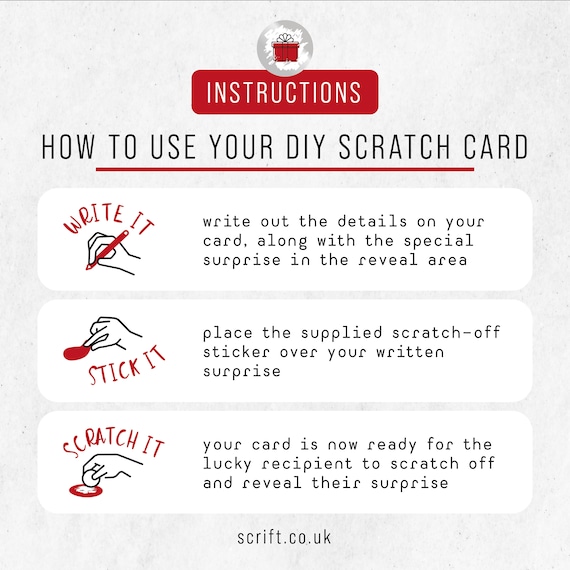 INSTRUCTIONS

HOW TO USE YOUR DIY SCRATCH CARD

WRITE IT

write out the details on your card, along with the special surprise in the reveal area

STICK IT

place the supplied scratch-off sticker over your written surprise

SCRATCH IT

your card is now ready for the lucky recipient to scratch off and reveal their surprise

scrift.co.uk