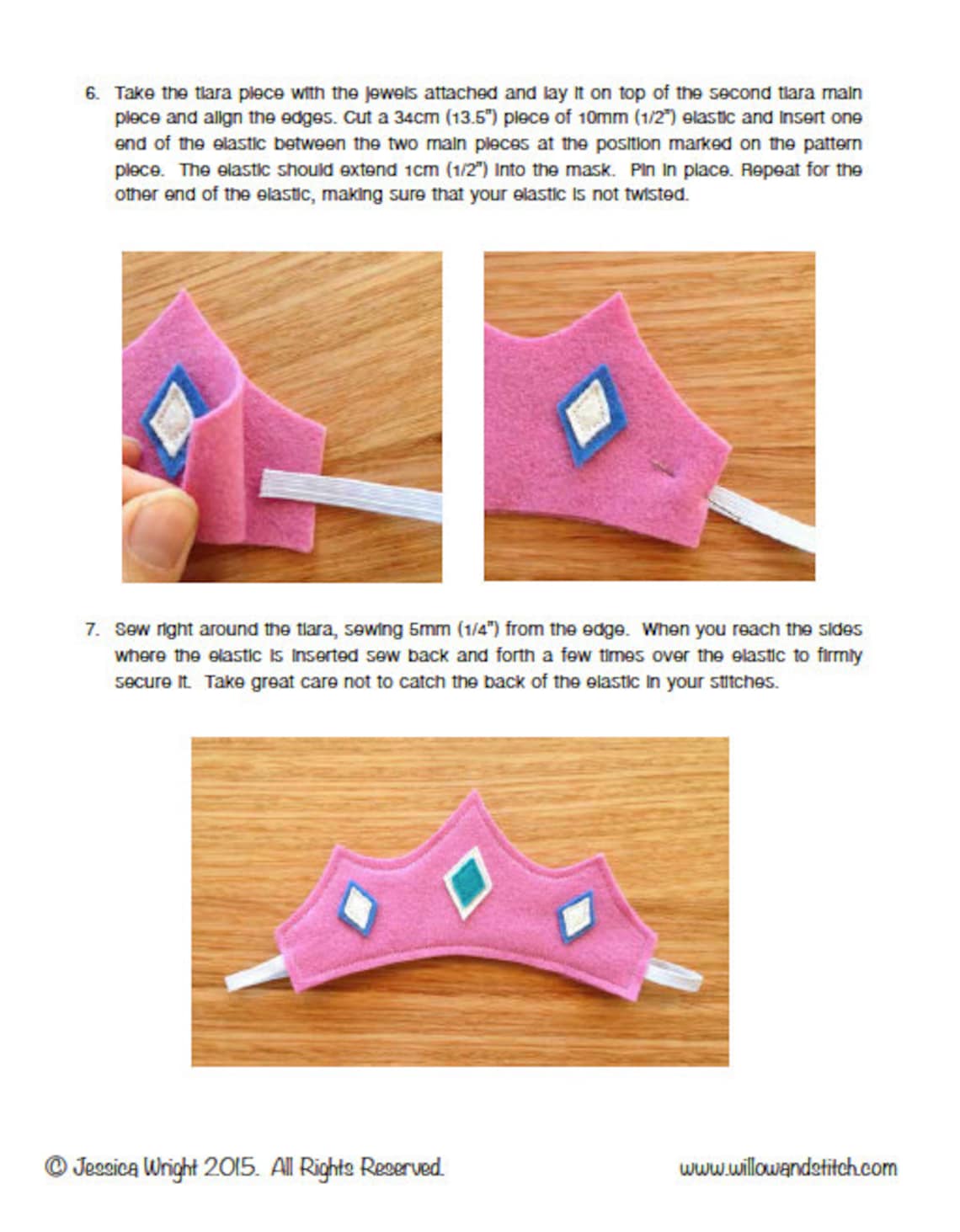 6. Take the tiara piece with the jewels attached and lay it on top of the second tiara main piece and align the edges. Cut a 34cm (13.5") piece of 10mm (1/2") elastic and insert one end of the elastic between the two main pieces at the position marked on the pattern piece. The elastic should extend 1cm (1/2") into the mask. Pin in place. Repeat for the other end of the elastic, making sure that your elastic is not twisted.

7. Sew right around the tiara, sewing 5mm (1/4") from the edge. When you reach the sides where the elastic is inserted sew back and forth a few times over the elastic to firmly secure it. Take great care not to catch the back of the elastic in your stitches.

© Jessica Wright 2015. All Rights Reserved.

www.willowandstitch.com