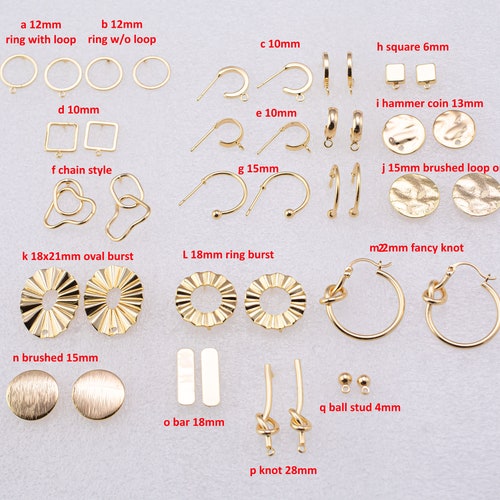 a 12mm
ring with loop

b 12mm
ring w/o loop

c 10mm

h square 6mm

d 10mm

e 10mm

i hammer coin 13mm

f chain style

g 15mm

j 15mm brushed loop o

k 18x21mm oval burst

L 18mm ring burst

m22mm fancy knot

n brushed 15mm

o bar 18mm

q ball stud 4mm

p knot 28mm