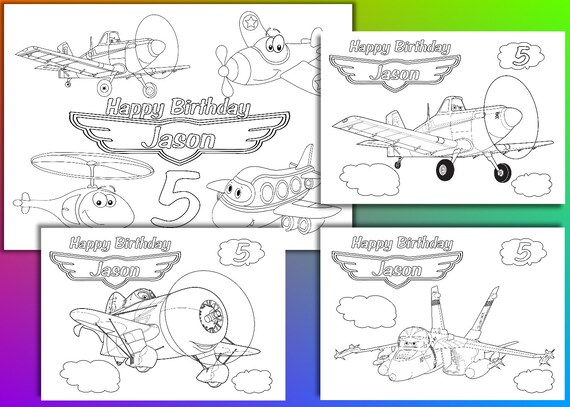 Happy Birthday
Jason
5

Happy Birthday
Jason
5

Happy Birthday
Jason
5

Happy Birthday
Jason
5