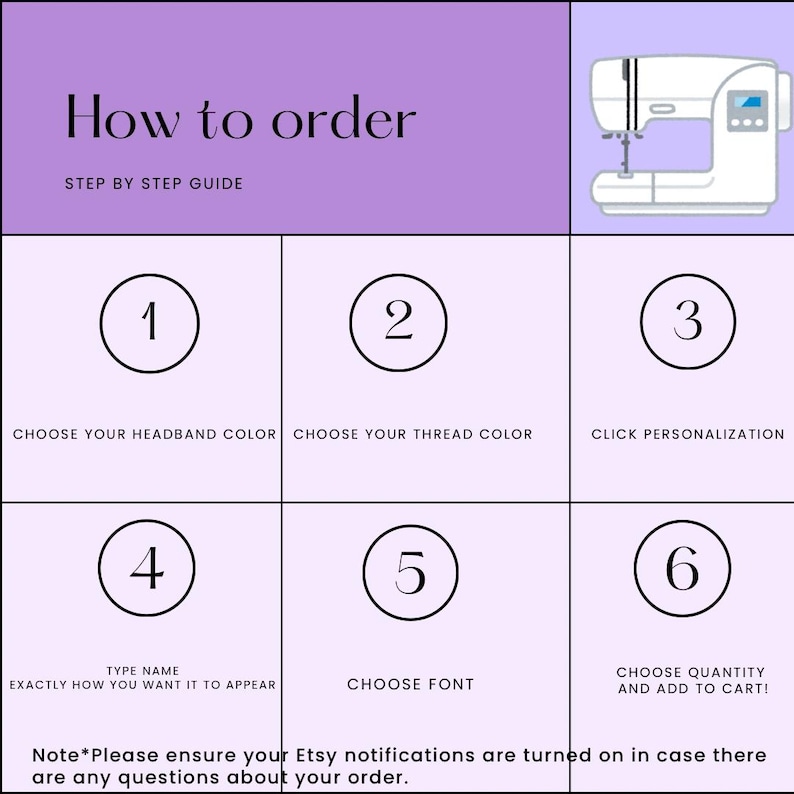 How to order

STEP BY STEP GUIDE

1

CHOOSE YOUR HEADBAND COLOR

2

CHOOSE YOUR THREAD COLOR

3

CLICK PERSONALIZATION

4

TYPE NAME
EXACTLY HOW YOU WANT IT TO APPEAR

5

CHOOSE FONT

6

CHOOSE QUANTITY
AND ADD TO CART!

Note*Please ensure your Etsy notifications are turned on in case there are any questions about your order.