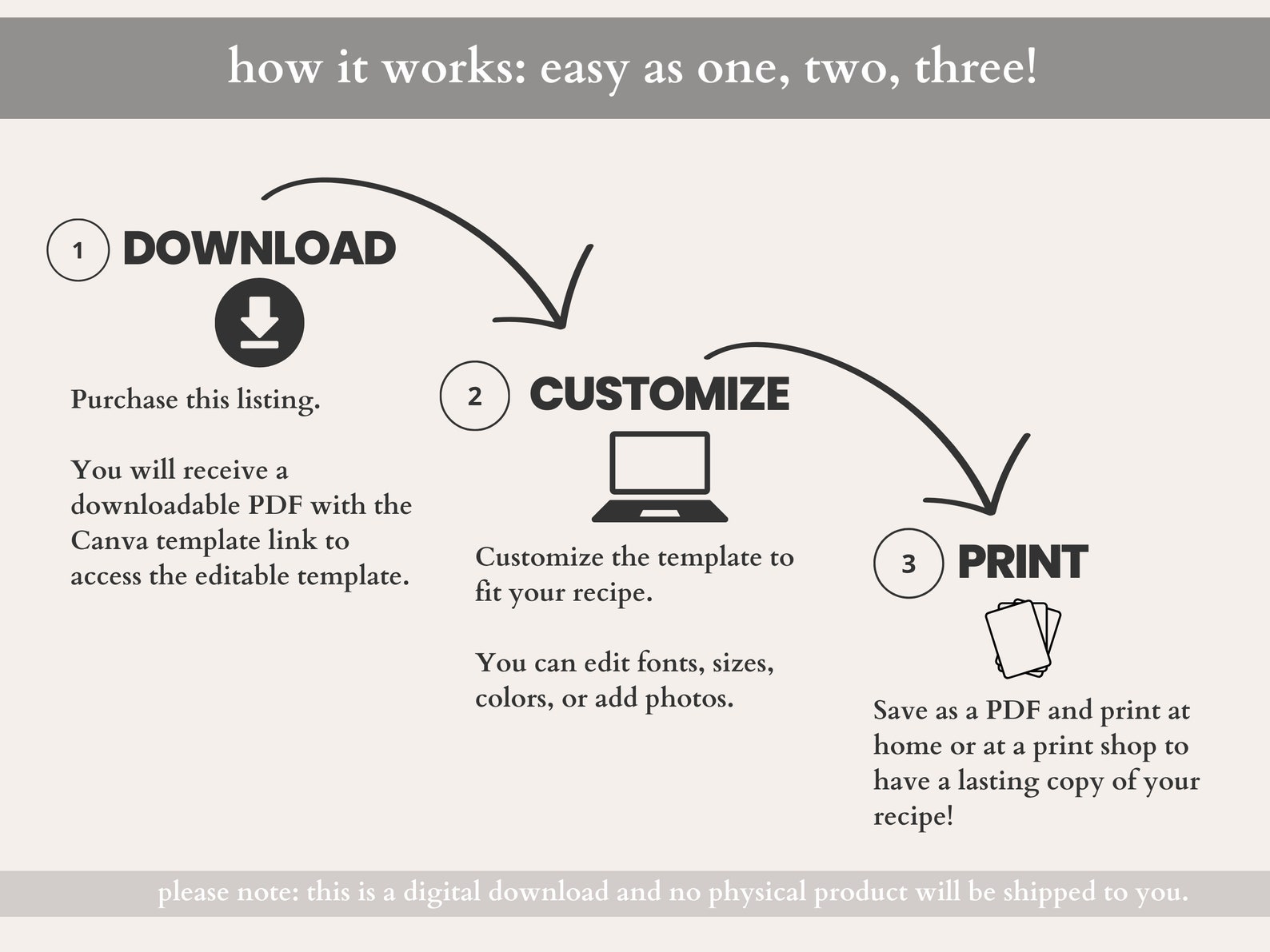 how it works: easy as one, two, three!

1 DOWNLOAD

Purchase this listing.

You will receive a downloadable PDF with the Canva template link to access the editable template.

2 CUSTOMIZE

Customize the template to fit your recipe.

You can edit fonts, sizes, colors, or add photos.

3 PRINT

Save as a PDF and print at home or at a print shop to have a lasting copy of your recipe!

please note: this is a digital download and no physical product will be shipped to you.