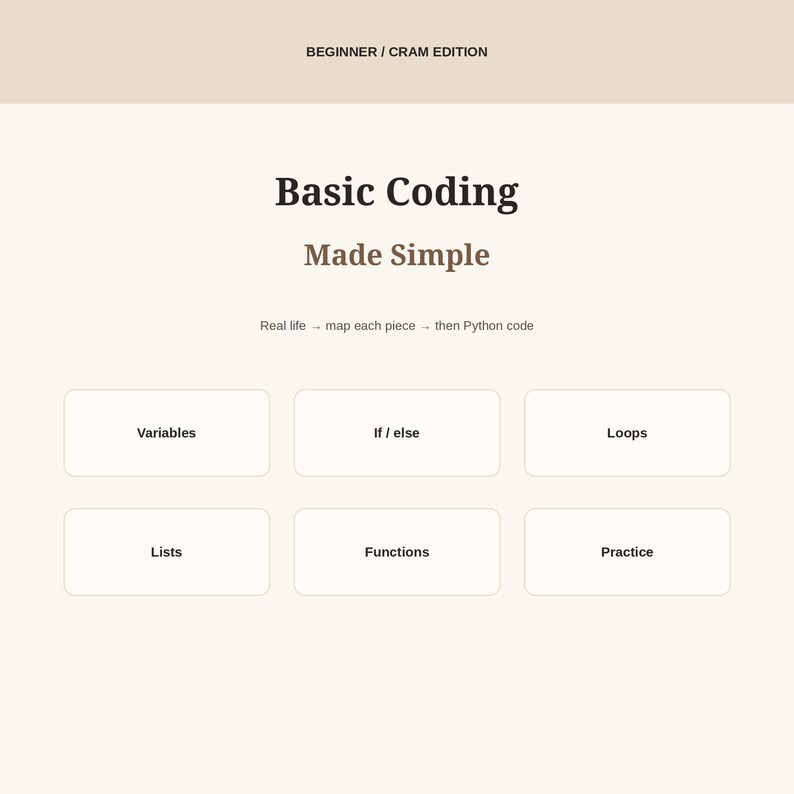 BEGINNER / CRAM EDITION

Basic Coding

Made Simple

Real life → map each piece → then Python code

Variables

If / else

Loops

Lists

Functions

Practice