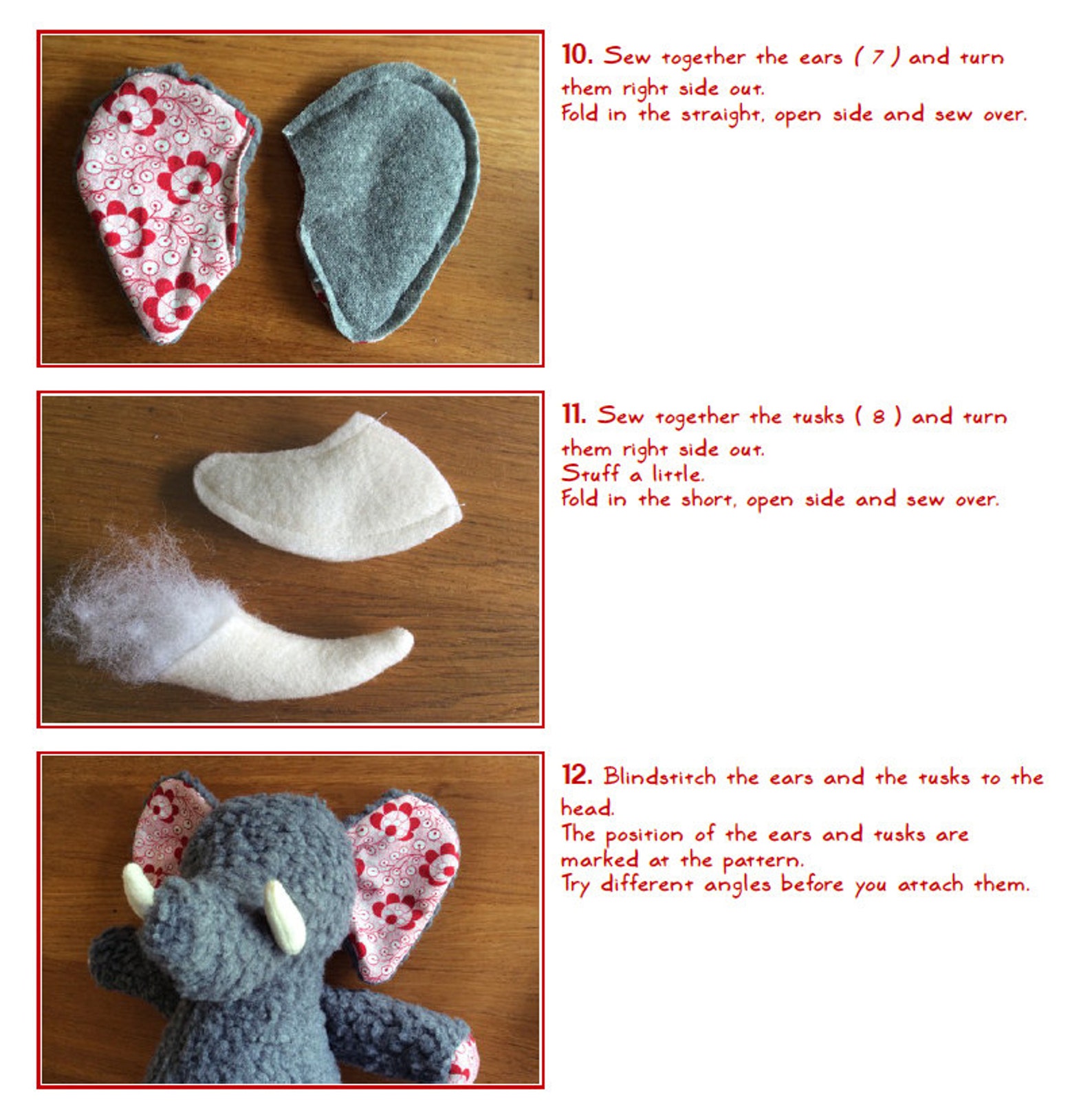 10. Sew together the ears ( 7 ) and turn them right side out.
Fold in the straight, open side and sew over.

11. Sew together the tusks ( 8 ) and turn them right side out.
Stuff a little.
Fold in the short, open side and sew over.

12. Blindstitch the ears and the tusks to the head.
The position of the ears and tusks are marked at the pattern.
Try different angles before you attach them.