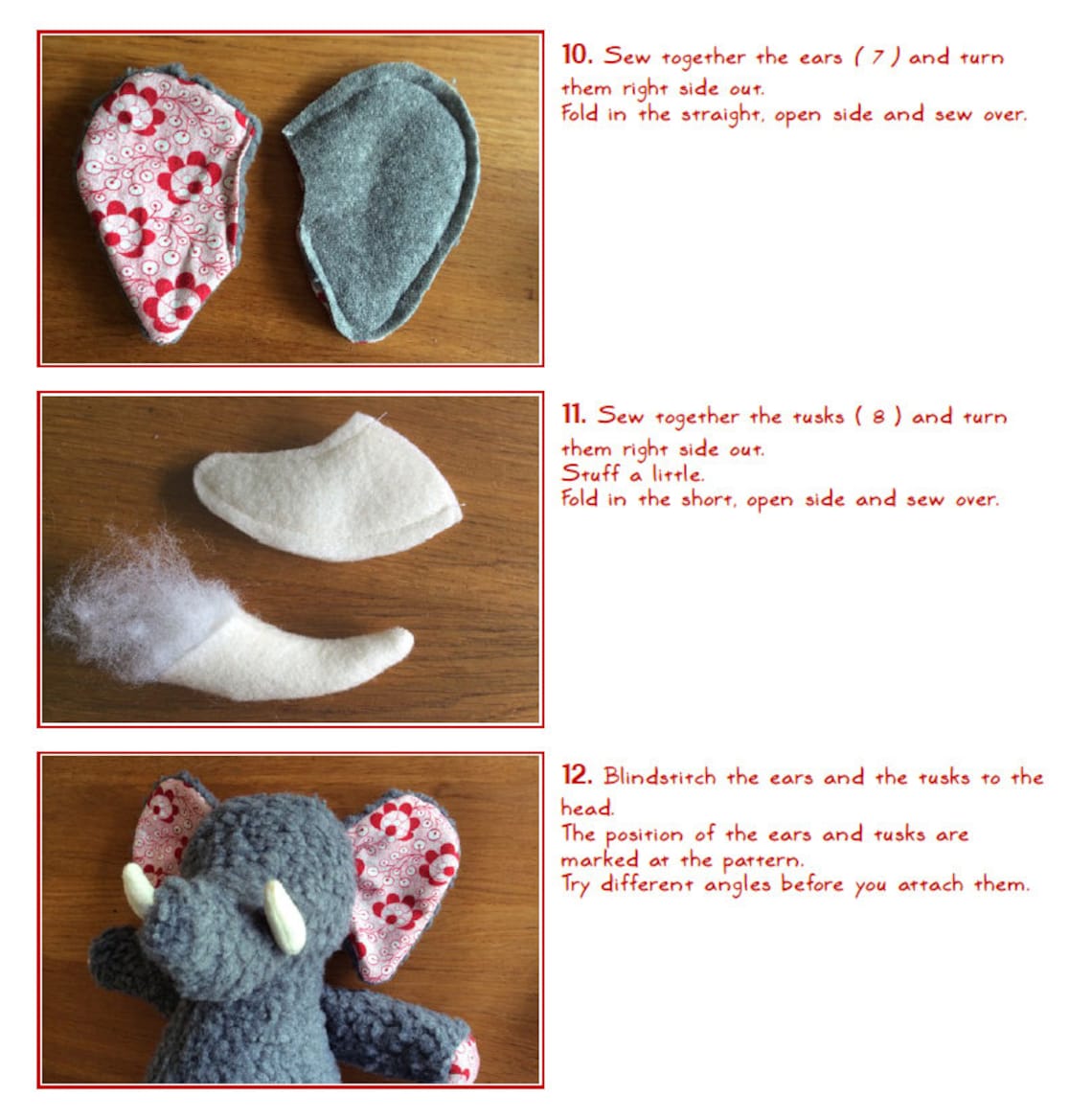 10. Sew together the ears ( 7 ) and turn them right side out.
Fold in the straight, open side and sew over.

11. Sew together the tusks ( 8 ) and turn them right side out.
Stuff a little.
Fold in the short, open side and sew over.

12. Blindstitch the ears and the tusks to the head.
The position of the ears and tusks are marked at the pattern.
Try different angles before you attach them.