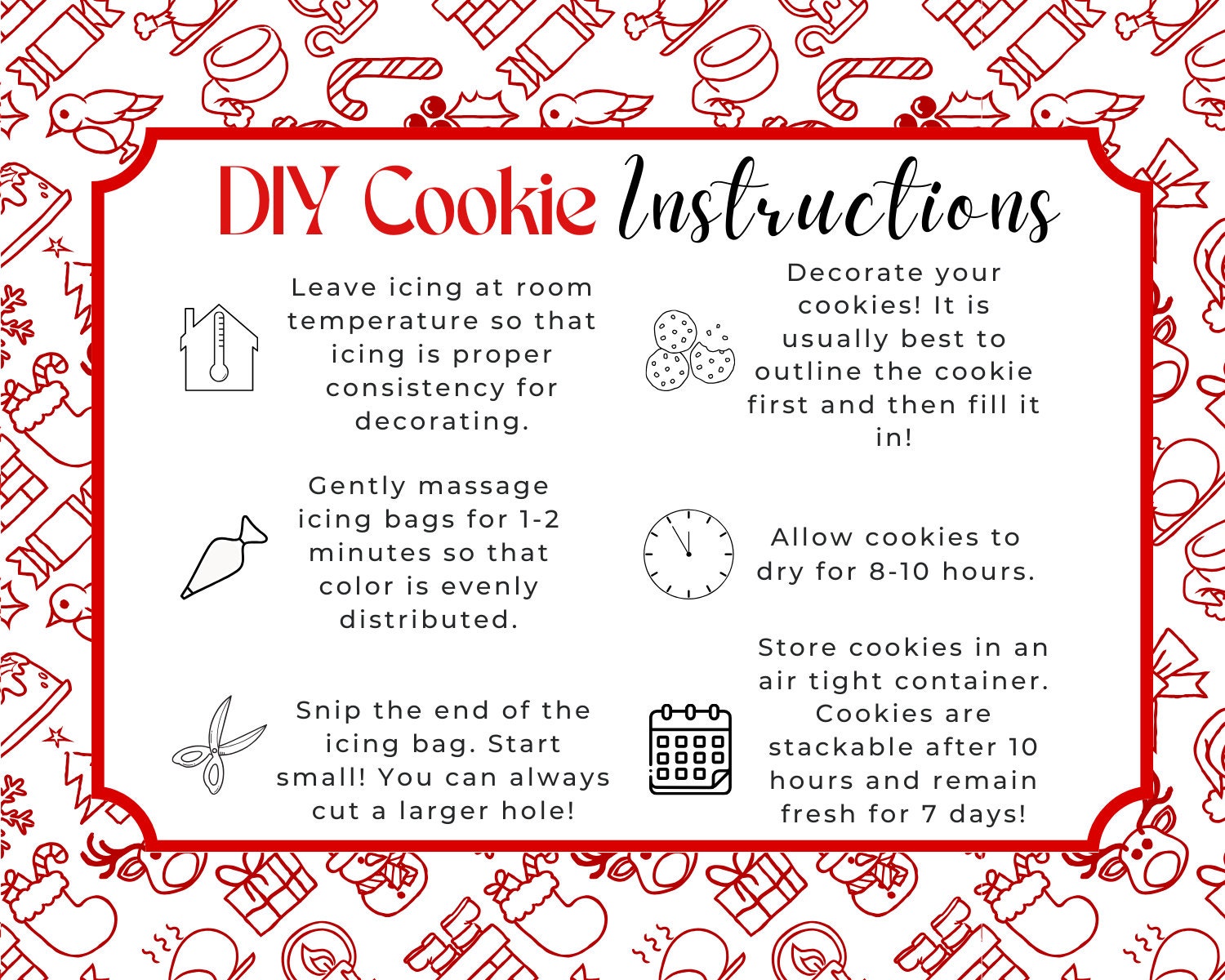 DIY Cookie Instructions

Leave icing at room temperature so that icing is proper consistency for decorating.

Gently massage icing bags for 1-2 minutes so that color is evenly distributed.

Snip the end of the icing bag. Start small! You can always cut a larger hole!

Decorate your cookies! It is usually best to outline the cookie first and then fill it in!

Allow cookies to dry for 8-10 hours.

Store cookies in an air tight container. Cookies are stackable after 10 hours and remain fresh for 7 days!