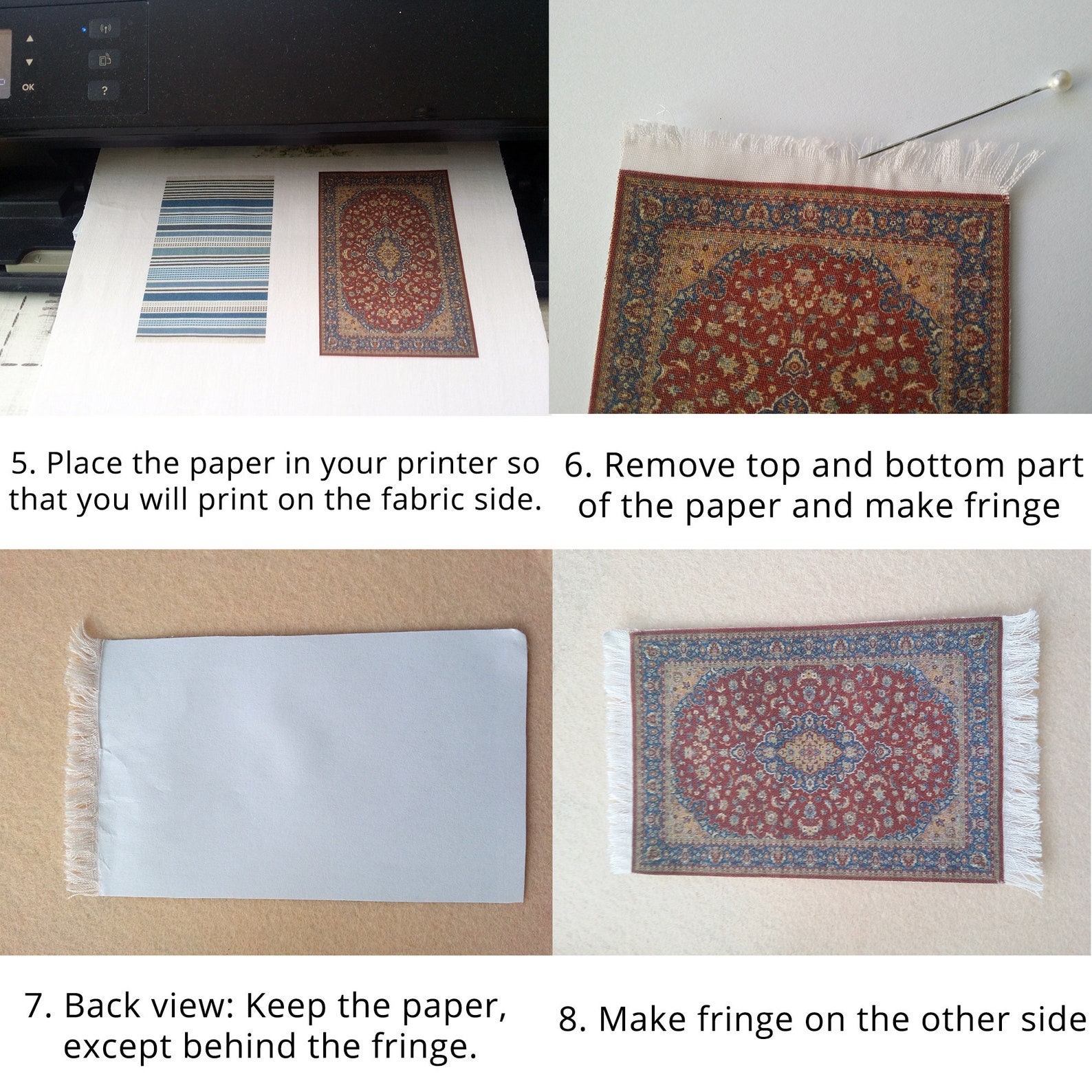 OK

?

5. Place the paper in your printer so that you will print on the fabric side.

6. Remove top and bottom part of the paper and make fringe

7. Back view: Keep the paper, except behind the fringe.

8. Make fringe on the other side