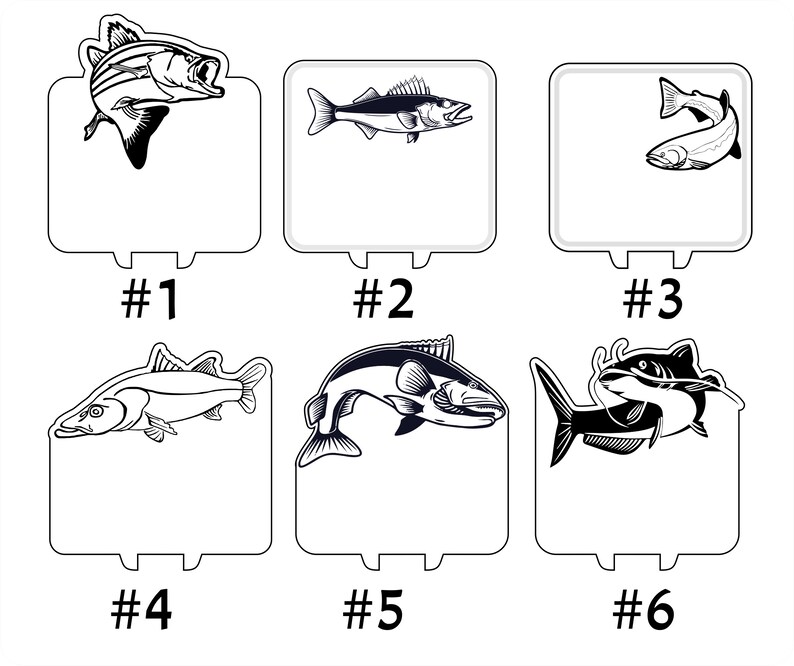 #1

#2

#3

#4

#5

#6