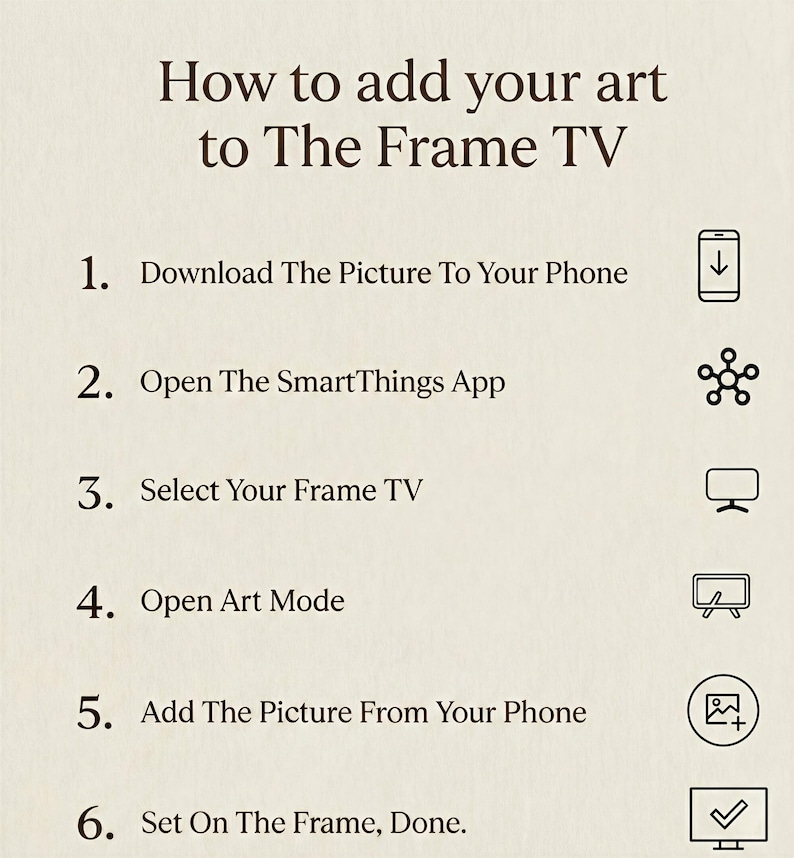 How to add your art to The Frame TV

1. Download The Picture To Your Phone

2. Open The SmartThings App

3. Select Your Frame TV

4. Open Art Mode

5. Add The Picture From Your Phone

6. Set On The Frame, Done.