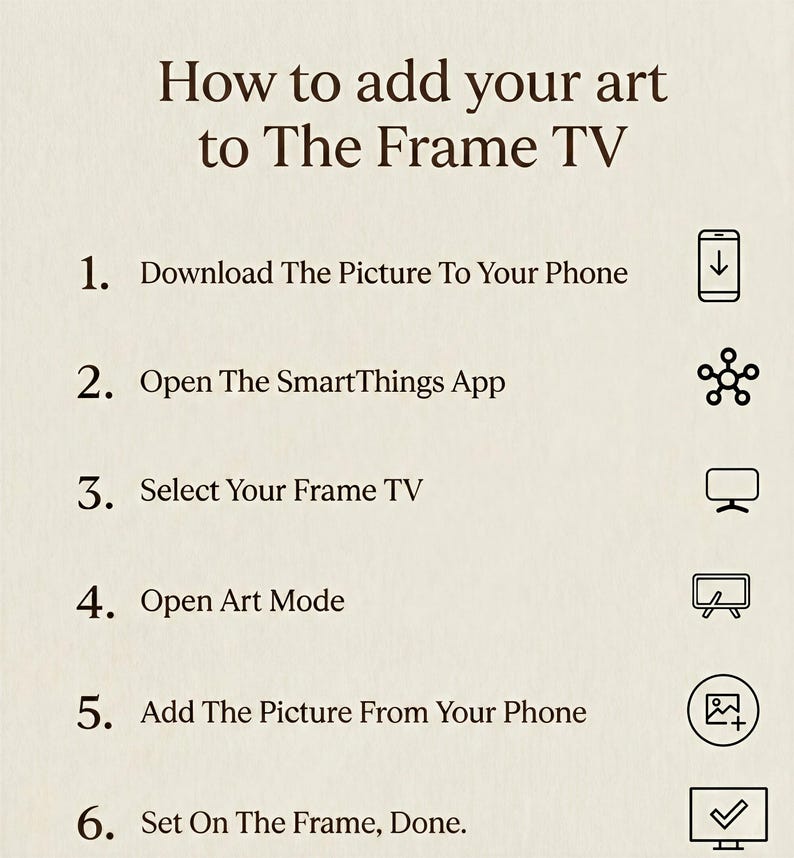 How to add your art to The Frame TV

1. Download The Picture To Your Phone

2. Open The SmartThings App

3. Select Your Frame TV

4. Open Art Mode

5. Add The Picture From Your Phone

6. Set On The Frame, Done.