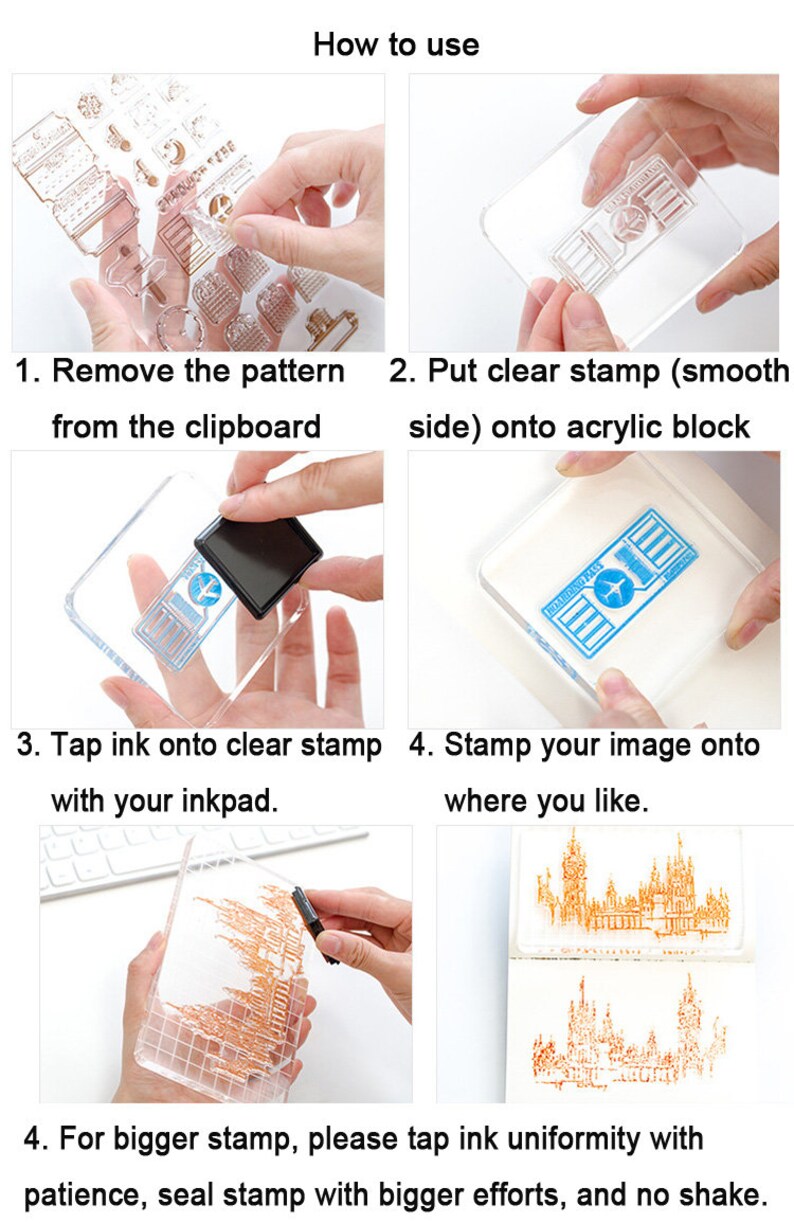 How to use

1. Remove the pattern from the clipboard

2. Put clear stamp (smooth side) onto acrylic block

3. Tap ink onto clear stamp with your inkpad.

4. Stamp your image onto where you like.

4. For bigger stamp, please tap ink uniformity with patience, seal stamp with bigger efforts, and no shake.