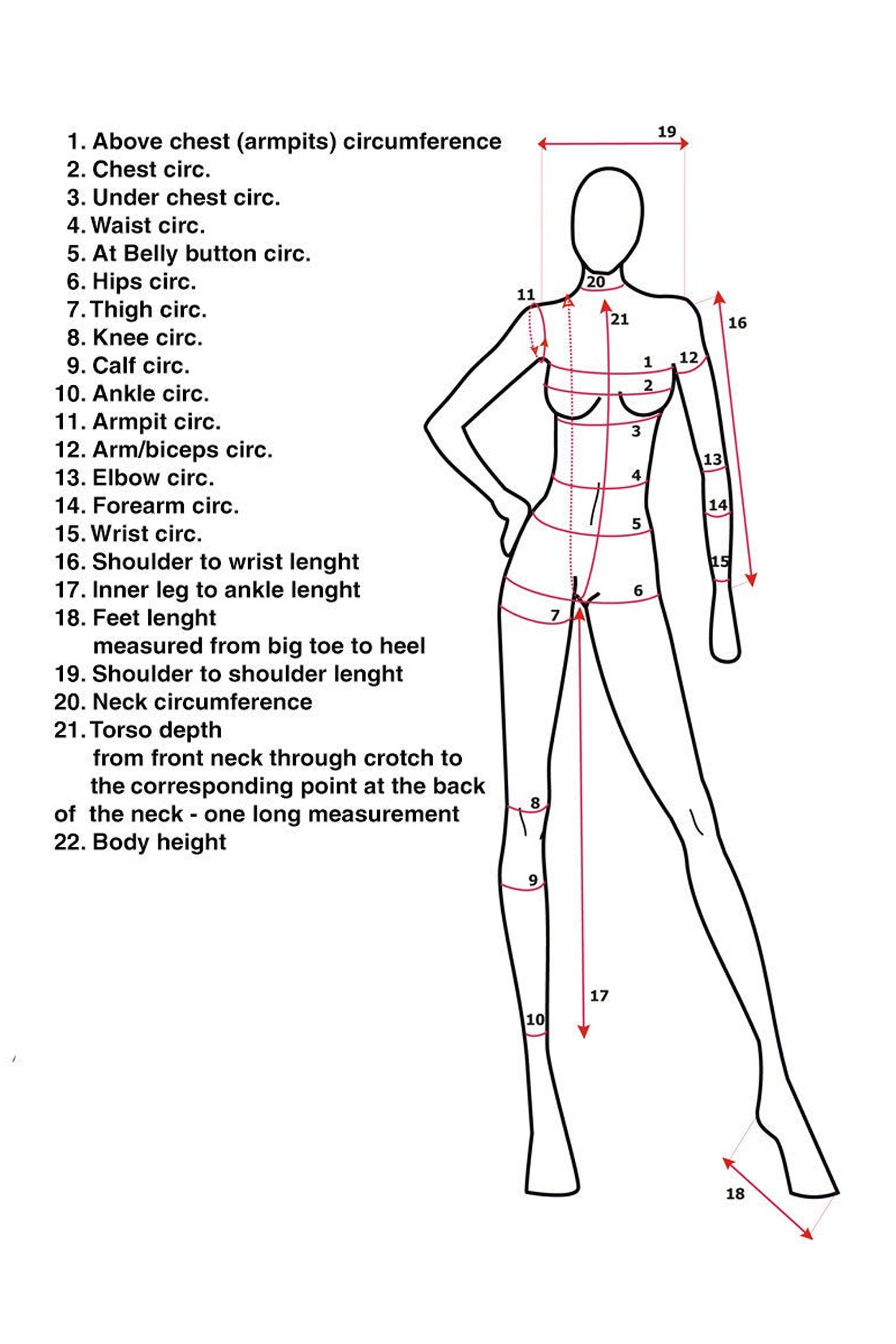 1. Above chest (armpits) circumference
2. Chest circ.
3. Under chest circ.
4. Waist circ.
5. At Belly button circ.
6. Hips circ.
7. Thigh circ.
8. Knee circ.
9. Calf circ.
10. Ankle circ.
11. Armpit circ.
12. Arm/biceps circ.
13. Elbow circ.
14. Forearm circ.
15. Wrist circ.
16. Shoulder to wrist lenght
17. Inner leg to ankle lenght
18. Feet lenght
measured from big toe to heel
19. Shoulder to shoulder lenght
20. Neck circumference
21. Torso depth
from front neck through crotch to the corresponding point at the back of the neck - one long measurement
22. Body height

19
20
11
21
16
1
12
2
3
13
4
14
5
15
6
7
8
9
17
10
18