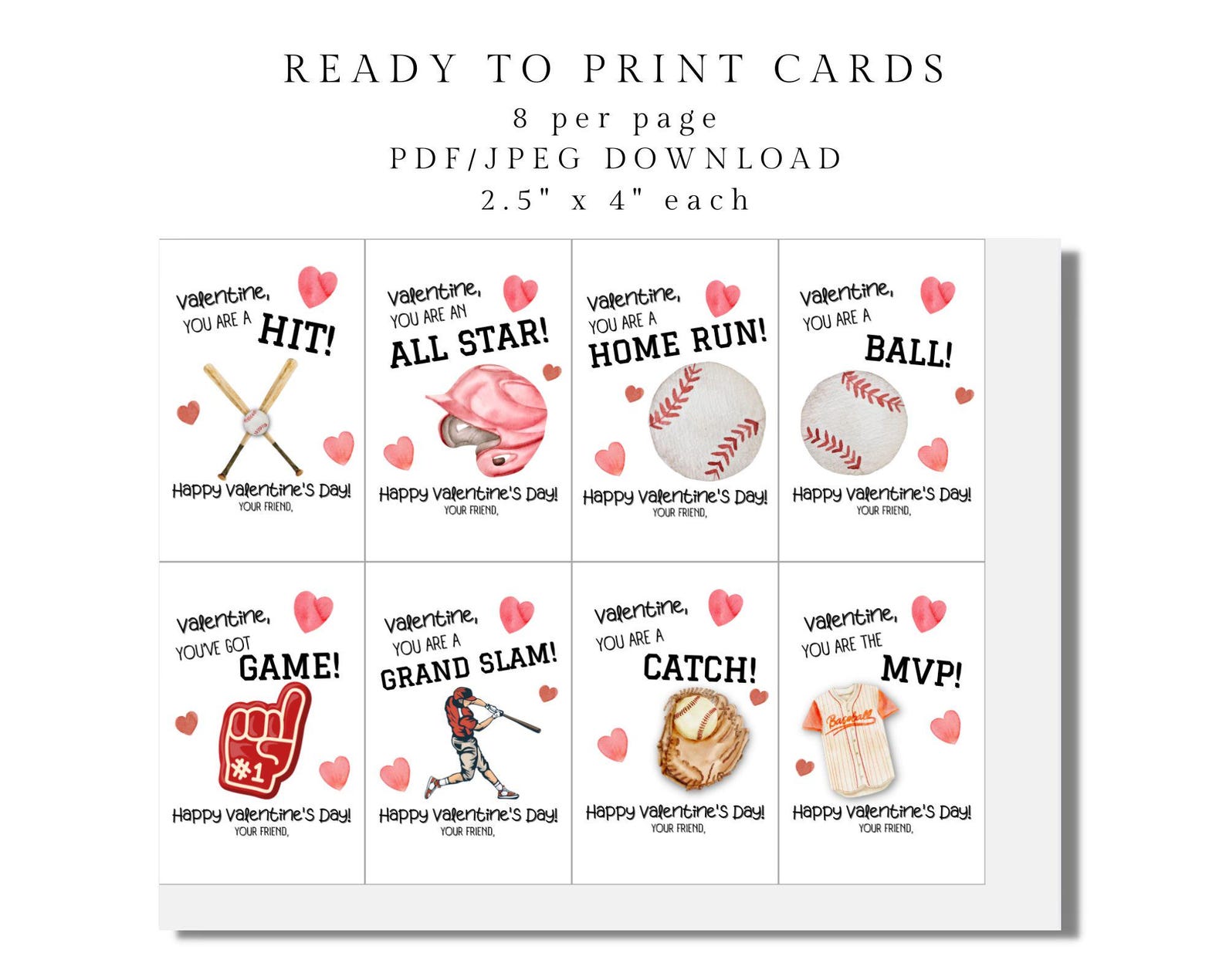 READY TO PRINT CARDS
8 per page
PDF/JPEG DOWNLOAD
2.5" x 4" each

Valentine, YOU ARE A HIT!
Happy Valentine's Day!
YOUR FRIEND,

Valentine, YOU ARE AN ALL STAR!
Happy Valentine's Day!
YOUR FRIEND,

Valentine, YOU ARE A HOME RUN!
Happy Valentine's Day!
YOUR FRIEND,

Valentine, YOU ARE A BALL!
Happy Valentine's Day!
YOUR FRIEND,

Valentine, YOU'VE GOT GAME!
#1
Happy Valentine's Day!
YOUR FRIEND,

Valentine, YOU ARE A GRAND SLAM!
Happy Valentine's Day!
YOUR FRIEND,

Valentine, YOU ARE A CATCH!
Happy Valentine's Day!
YOUR FRIEND,

Valentine, YOU ARE THE MVP!
Baseball
Happy Valentine's Day!
YOUR FRIEND,