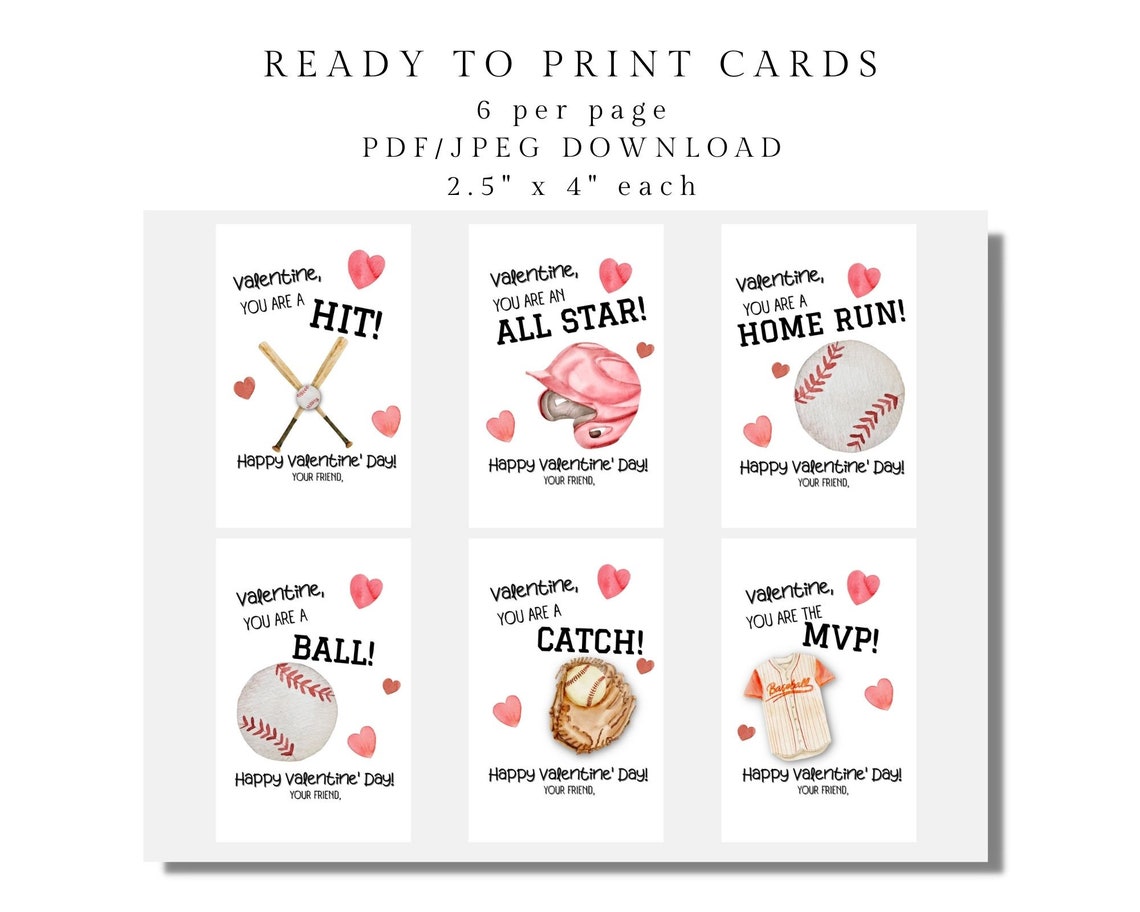 READY TO PRINT CARDS
6 per page
PDF/JPEG DOWNLOAD
2.5" x 4" each

Valentine, YOU ARE A HIT!
Happy Valentine' Day!
YOUR FRIEND,

Valentine, YOU ARE AN ALL STAR!
Happy Valentine' Day!
YOUR FRIEND,

Valentine, YOU ARE A HOME RUN!
Happy Valentine' Day!
YOUR FRIEND,

Valentine, YOU ARE A BALL!
Happy Valentine' Day!
YOUR FRIEND,

Valentine, YOU ARE A CATCH!
Happy Valentine' Day!
YOUR FRIEND,

Valentine, YOU ARE THE MVP!
Baseball
Happy Valentine' Day!
YOUR FRIEND,