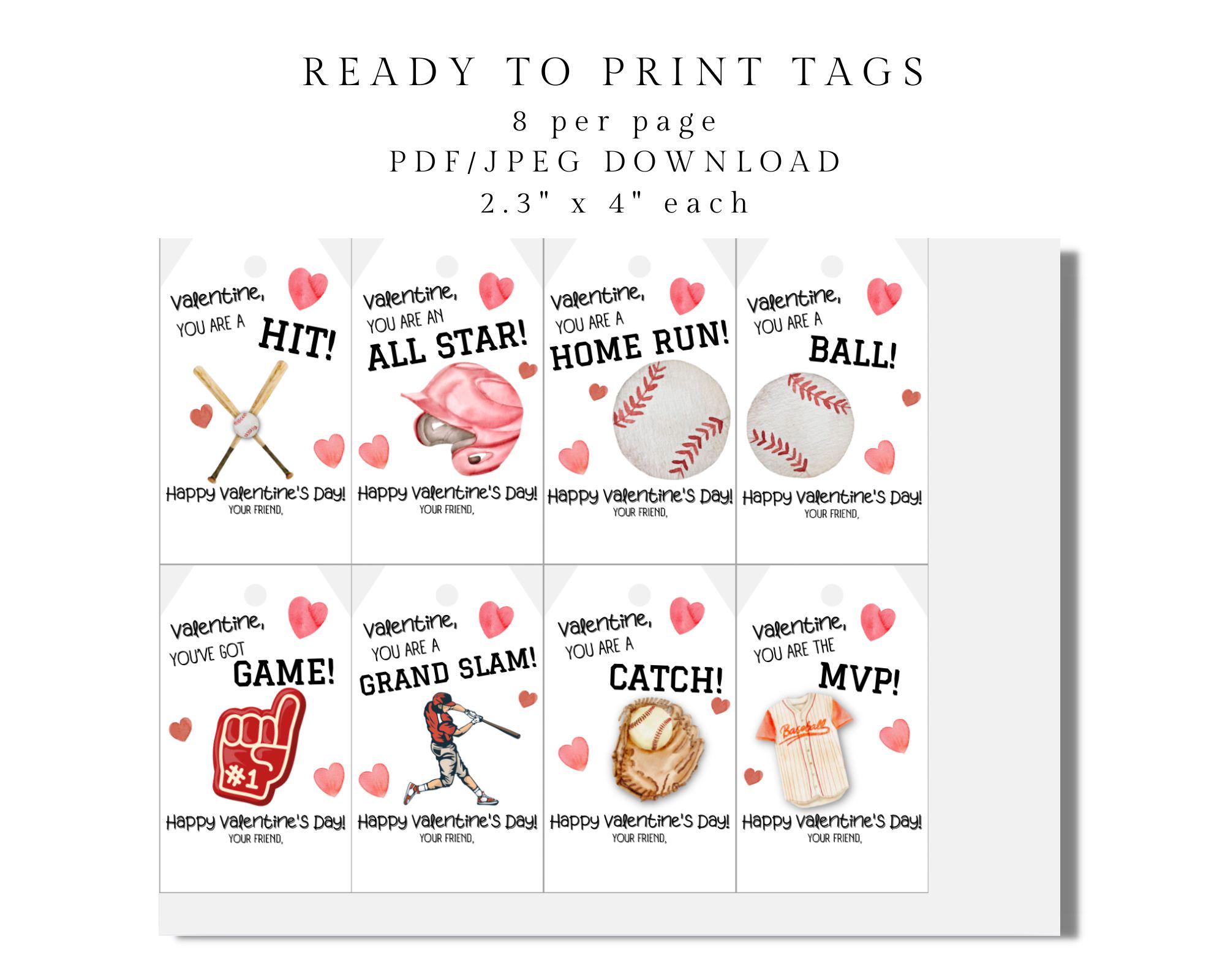 READY TO PRINT TAGS
8 per page
PDF/JPEG DOWNLOAD
2.3" x 4" each

Valentine, YOU ARE A HIT!
Happy Valentine's Day!
YOUR FRIEND,

Valentine, YOU ARE AN ALL STAR!
Happy Valentine's Day!
YOUR FRIEND,

Valentine, YOU ARE A HOME RUN!
Happy Valentine's Day!
YOUR FRIEND,

Valentine, YOU ARE A BALL!
Happy Valentine's Day!
YOUR FRIEND,

Valentine, YOU'VE GOT GAME!
#1
Happy Valentine's Day!
YOUR FRIEND,

Valentine, YOU ARE A GRAND SLAM!
Happy Valentine's Day!
YOUR FRIEND,

Valentine, YOU ARE A CATCH!
Happy Valentine's Day!
YOUR FRIEND,

Valentine, YOU ARE THE MVP!
Baseball
Happy Valentine's Day!
YOUR FRIEND,