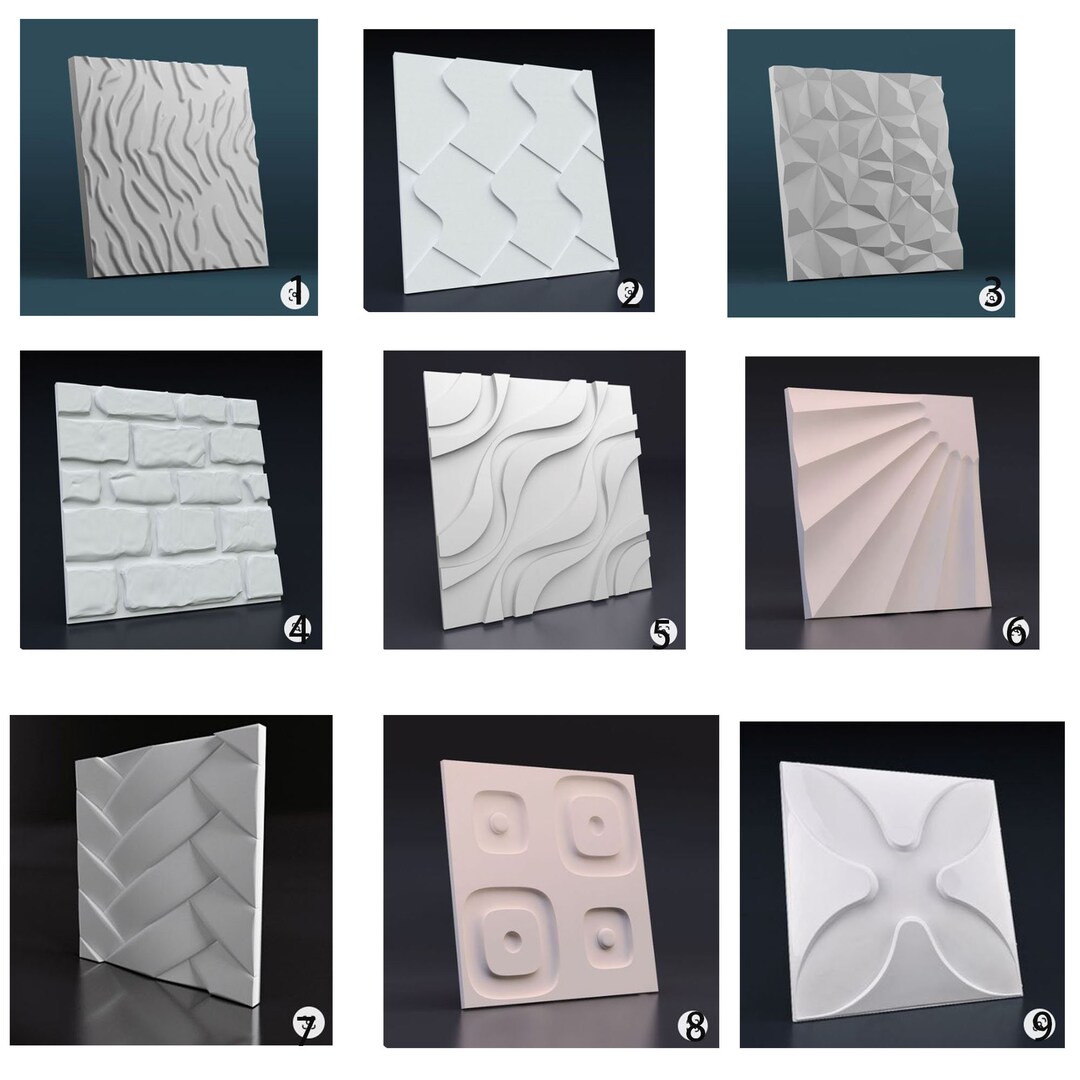 1

2

3

4

5

6

7

8

9