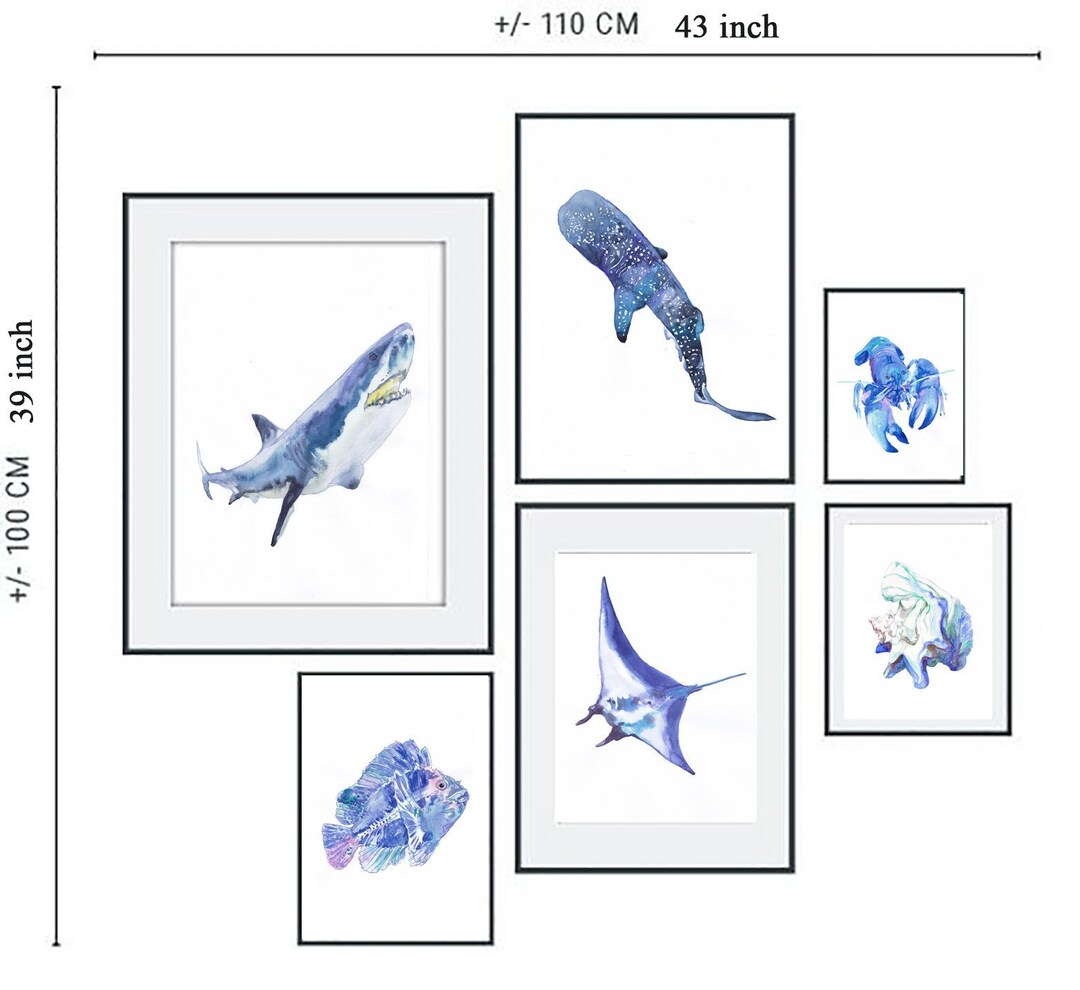 +/- 110 CM 43 inch

+/- 100 CM 39 inch