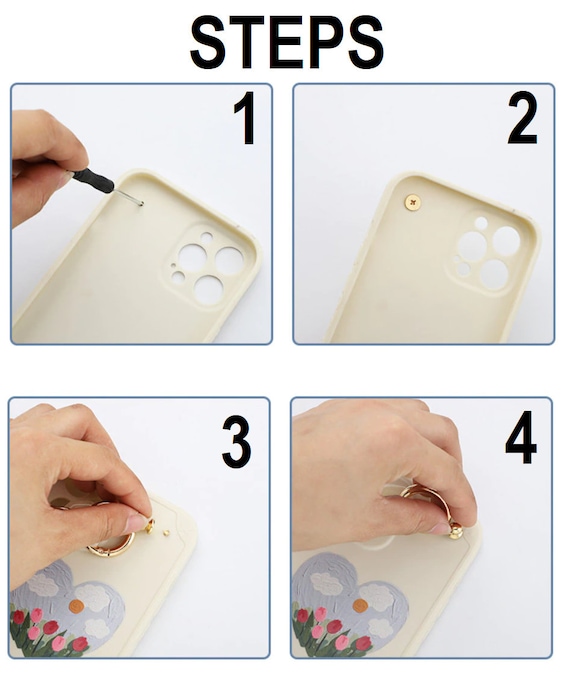 STEPS

1

2

3

4