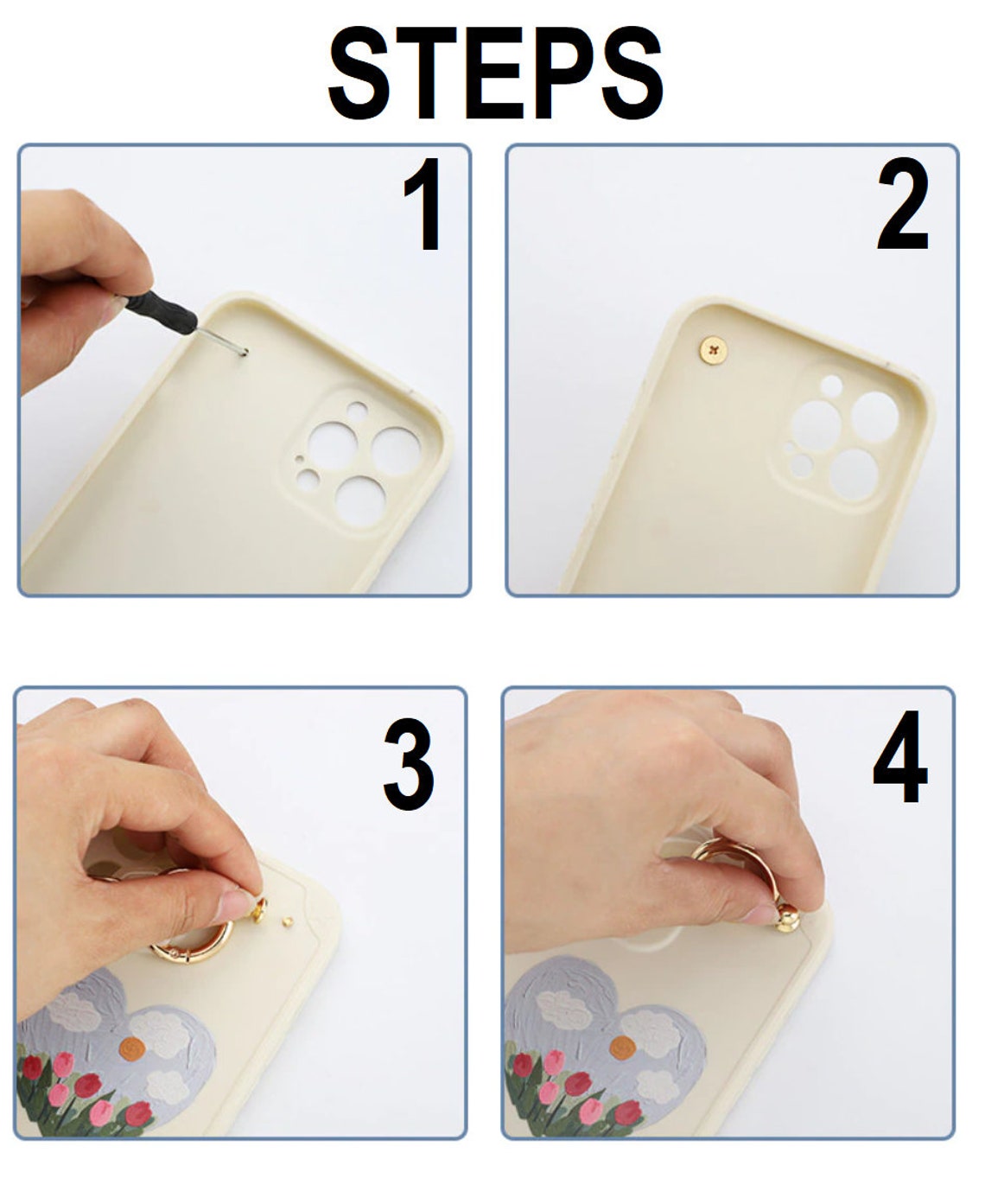 STEPS

1

2

3

4