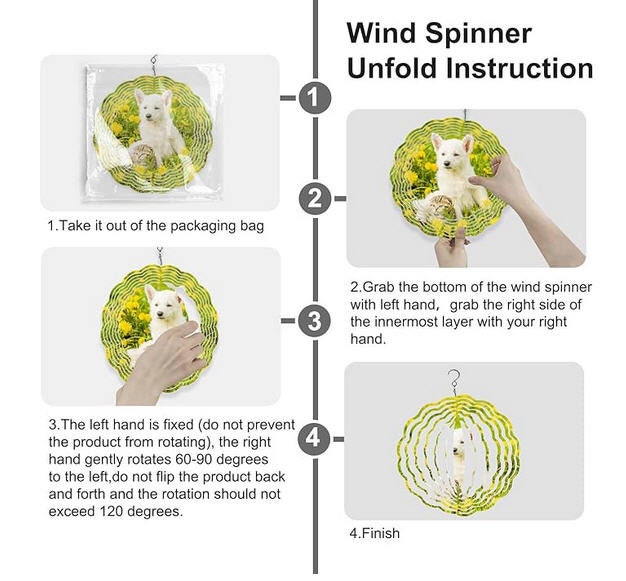 Wind Spinner Unfold Instruction

1

1.Take it out of the packaging bag

2

2.Grab the bottom of the wind spinner with left hand， grab the right side of the innermost layer with your right hand.

3

3.The left hand is fixed (do not prevent the product from rotating), the right hand gently rotates 60-90 degrees to the left,do not flip the product back and forth and the rotation should not exceed 120 degrees.

4

4.Finish