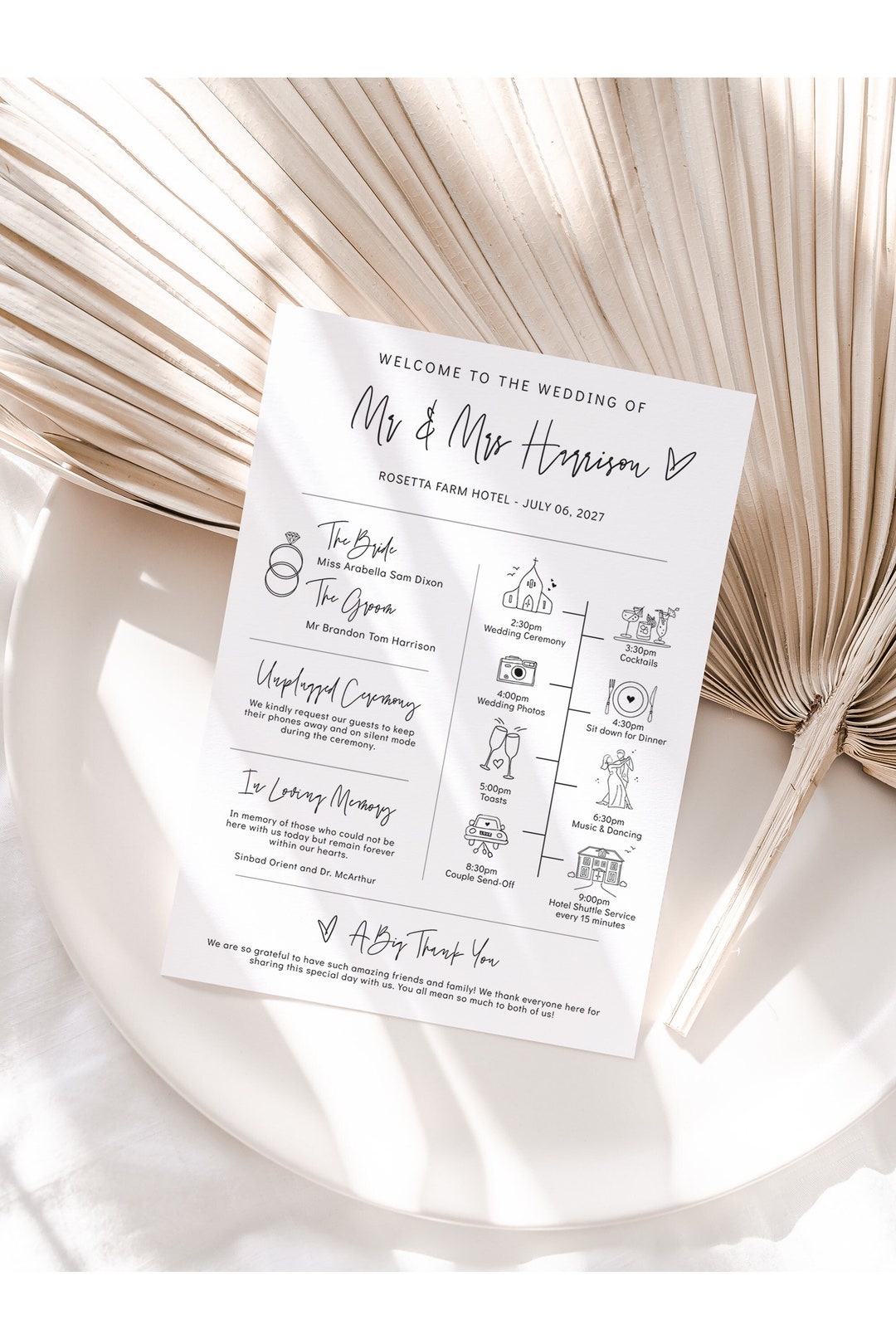 WELCOME TO THE WEDDING OF

Mr & Mrs Harrison

ROSETTA FARM HOTEL - JULY 06, 2027

The Bride
Miss Arabella Sam Dixon

The Groom
Mr Brandon Tom Harrison

Unplugged Ceremony
We kindly request our guests to keep their phones away and on silent mode during the ceremony.

In Loving Memory
In memory of those who could not be here with us today but remain forever within our hearts.
Sinbad Orient and Dr. McArthur

2:30pm
Wedding Ceremony

3:30pm
Cocktails

4:00pm
Wedding Photos

4:30pm
Sit down for Dinner

5:00pm
Toasts

6:30pm
Music & Dancing

LOVE

8:30pm
Couple Send-Off

9:00pm
Hotel Shuttle Service every 15 minutes

A Big Thank You

We are so grateful to have such amazing friends and family! We thank everyone here for sharing this special day with us. You all mean so much to both of us!