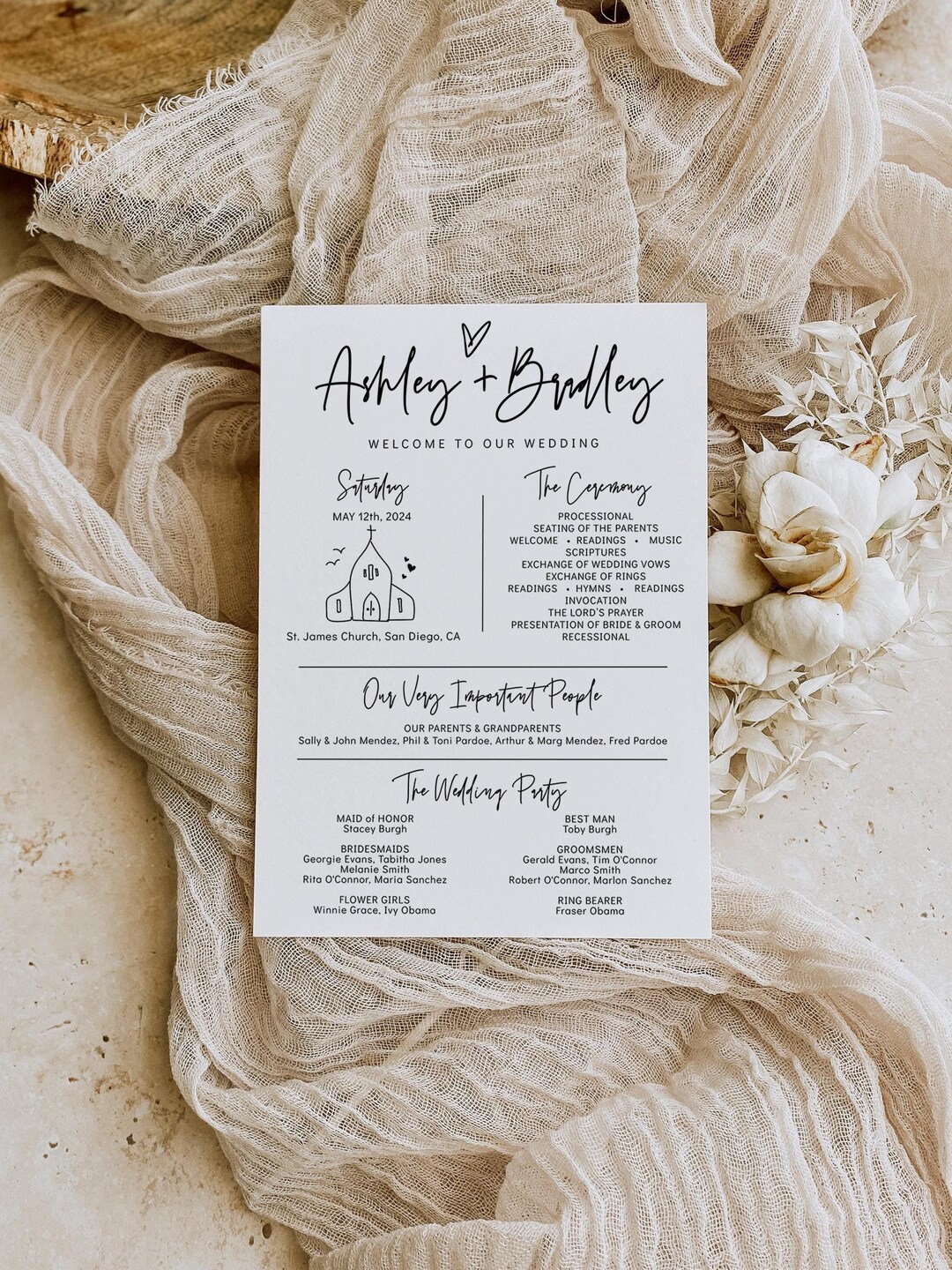 Ashley + Bradley

WELCOME TO OUR WEDDING

Saturday
MAY 12th, 2024

St. James Church, San Diego, CA

The Ceremony
PROCESSIONAL
SEATING OF THE PARENTS
WELCOME • READINGS • MUSIC
SCRIPTURES
EXCHANGE OF WEDDING VOWS
EXCHANGE OF RINGS
READINGS • HYMNS • READINGS
INVOCATION
THE LORD'S PRAYER
PRESENTATION OF BRIDE & GROOM
RECESSIONAL

Our Very Important People
OUR PARENTS & GRANDPARENTS
Sally & John Mendez, Phil & Toni Pardoe, Arthur & Marg Mendez, Fred Pardoe

The Wedding Party

MAID of HONOR
Stacey Burgh

BRIDESMAIDS
Georgie Evans, Tabitha Jones
Melanie Smith
Rita O'Connor, Maria Sanchez

FLOWER GIRLS
Winnie Grace, Ivy Obama

BEST MAN
Toby Burgh

GROOMSMEN
Gerald Evans, Tim O'Connor
Marco Smith
Robert O'Connor, Marlon Sanchez

RING BEARER
Fraser Obama