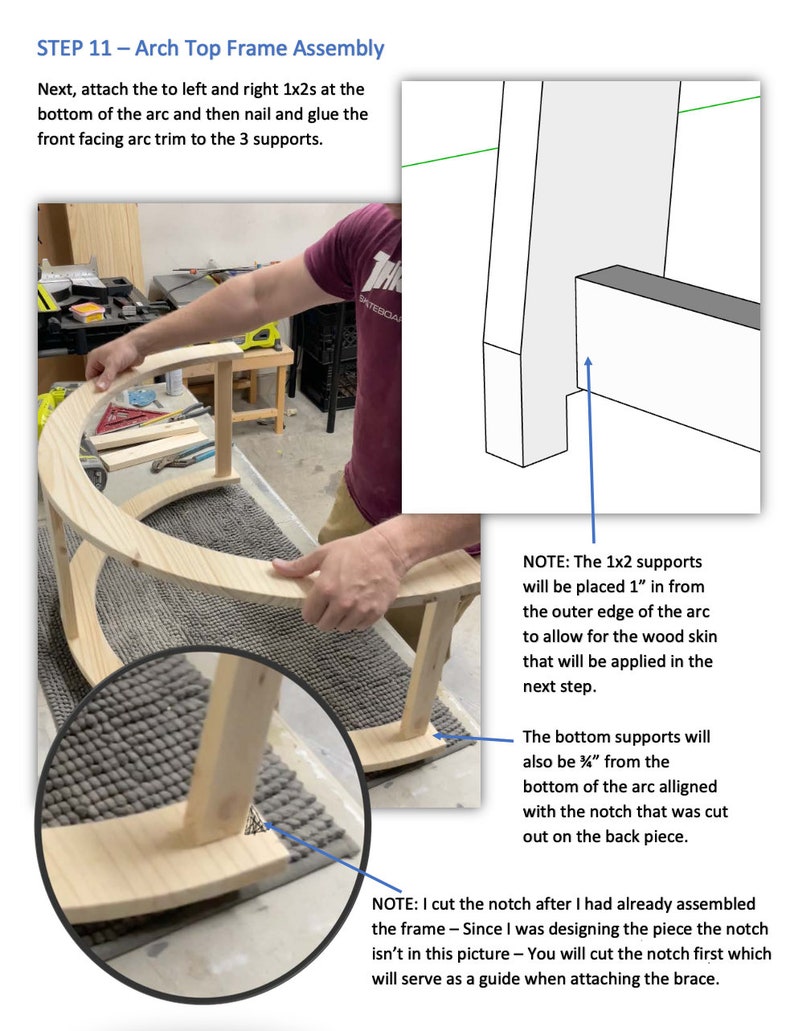 STEP 11 – Arch Top Frame Assembly

Next, attach the to left and right 1x2s at the bottom of the arc and then nail and glue the front facing arc trim to the 3 supports.

NOTE: The 1x2 supports will be placed 1" in from the outer edge of the arc to allow for the wood skin that will be applied in the next step.

The bottom supports will also be ¾" from the bottom of the arc alligned with the notch that was cut out on the back piece.

NOTE: I cut the notch after I had already assembled the frame – Since I was designing the piece the notch isn't in this picture – You will cut the notch first which will serve as a guide when attaching the brace.