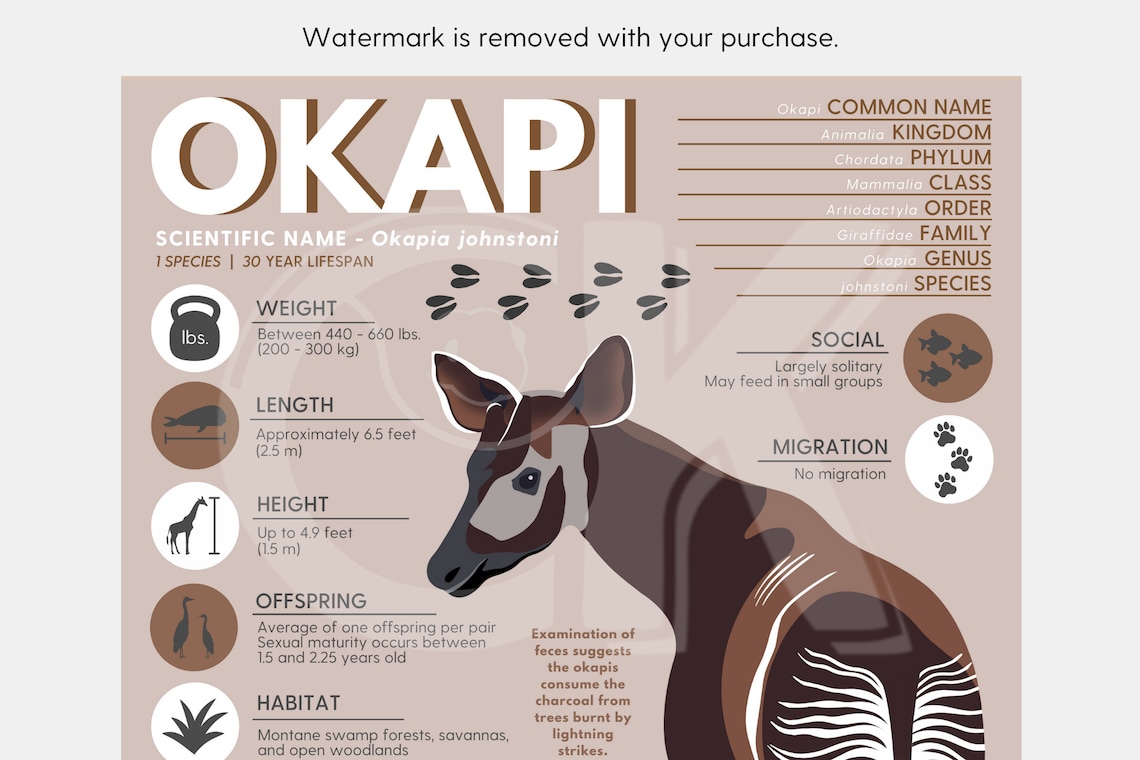 Watermark is removed with your purchase.

OKAPI

SCIENTIFIC NAME - Okapia johnstoni

1 SPECIES | 30 YEAR LIFESPAN

Okapi COMMON NAME
Animalia KINGDOM
Chordata PHYLUM
Mammalia CLASS
Artiodactyla ORDER
Giraffidae FAMILY
Okapia GENUS
johnstoni SPECIES

lbs.

WEIGHT
Between 440 - 660 lbs. (200 - 300 kg)

LENGTH
Approximately 6.5 feet (2.5 m)

HEIGHT
Up to 4.9 feet (1.5 m)

OFFSPRING
Average of one offspring per pair
Sexual maturity occurs between 1.5 and 2.25 years old

HABITAT
Montane swamp forests, savannas, and open woodlands

SOCIAL
Largely solitary
May feed in small groups

MIGRATION
No migration

Examination of feces suggests the okapis consume the charcoal from trees burnt by lightning strikes.