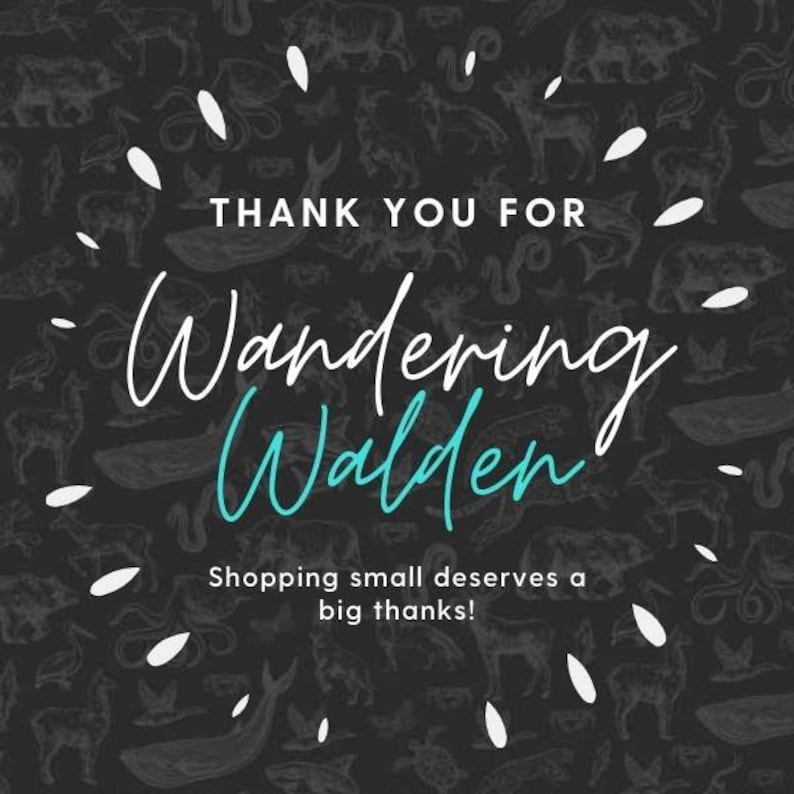 THANK YOU FOR

Wandering Walden

Shopping small deserves a big thanks!