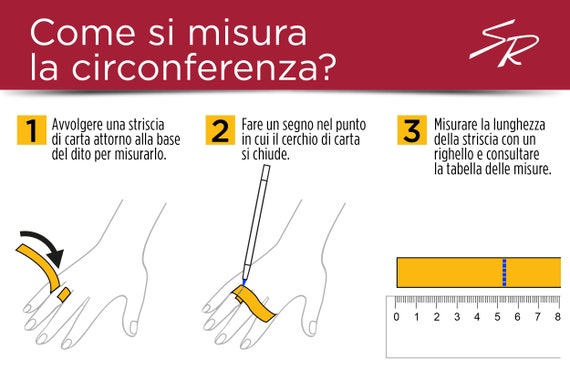 Come si misura la circonferenza?

SR

1 Avvolgere una striscia di carta attorno alla base del dito per misurarlo.

2 Fare un segno nel punto in cui il cerchio di carta si chiude.

3 Misurare la lunghezza della striscia con un righello e consultare la tabella delle misure.

0 1 2 3 4 5 6 7 8