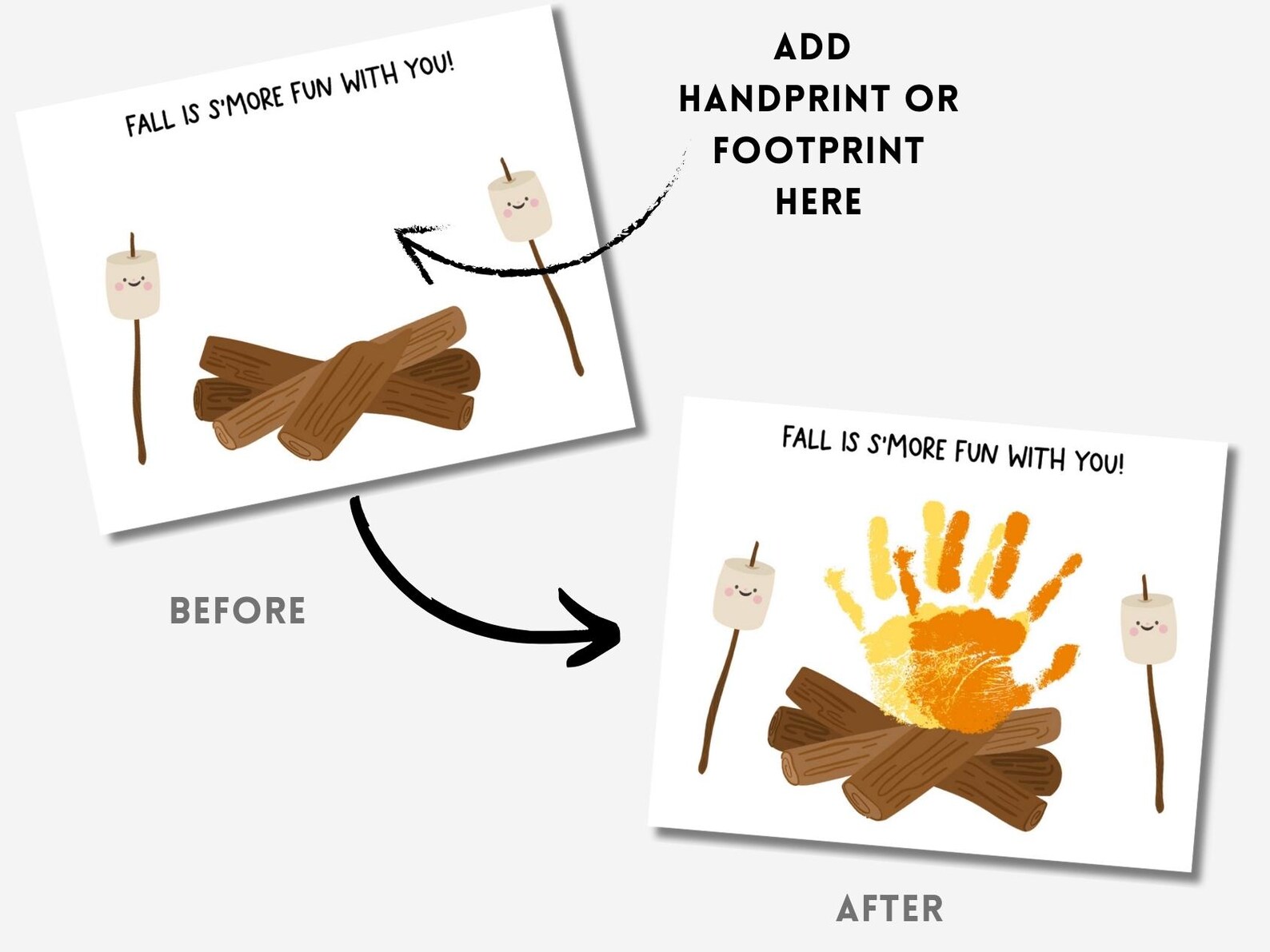 FALL IS S'MORE FUN WITH YOU!

ADD HANDPRINT OR FOOTPRINT HERE

BEFORE

FALL IS S'MORE FUN WITH YOU!

AFTER