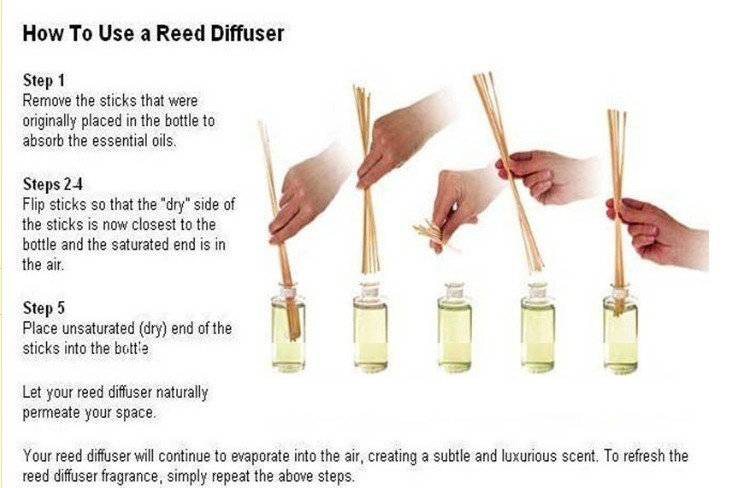 How To Use a Reed Diffuser

Step 1
Remove the sticks that were originally placed in the bottle to absorb the essential oils.

Steps 2-4
Flip sticks so that the "dry" side of the sticks is now closest to the bottle and the saturated end is in the air.

Step 5
Place unsaturated (dry) end of the sticks into the bottle

Let your reed diffuser naturally permeate your space.

Your reed diffuser will continue to evaporate into the air, creating a subtle and luxurious scent. To refresh the reed diffuser fragrance, simply repeat the above steps.