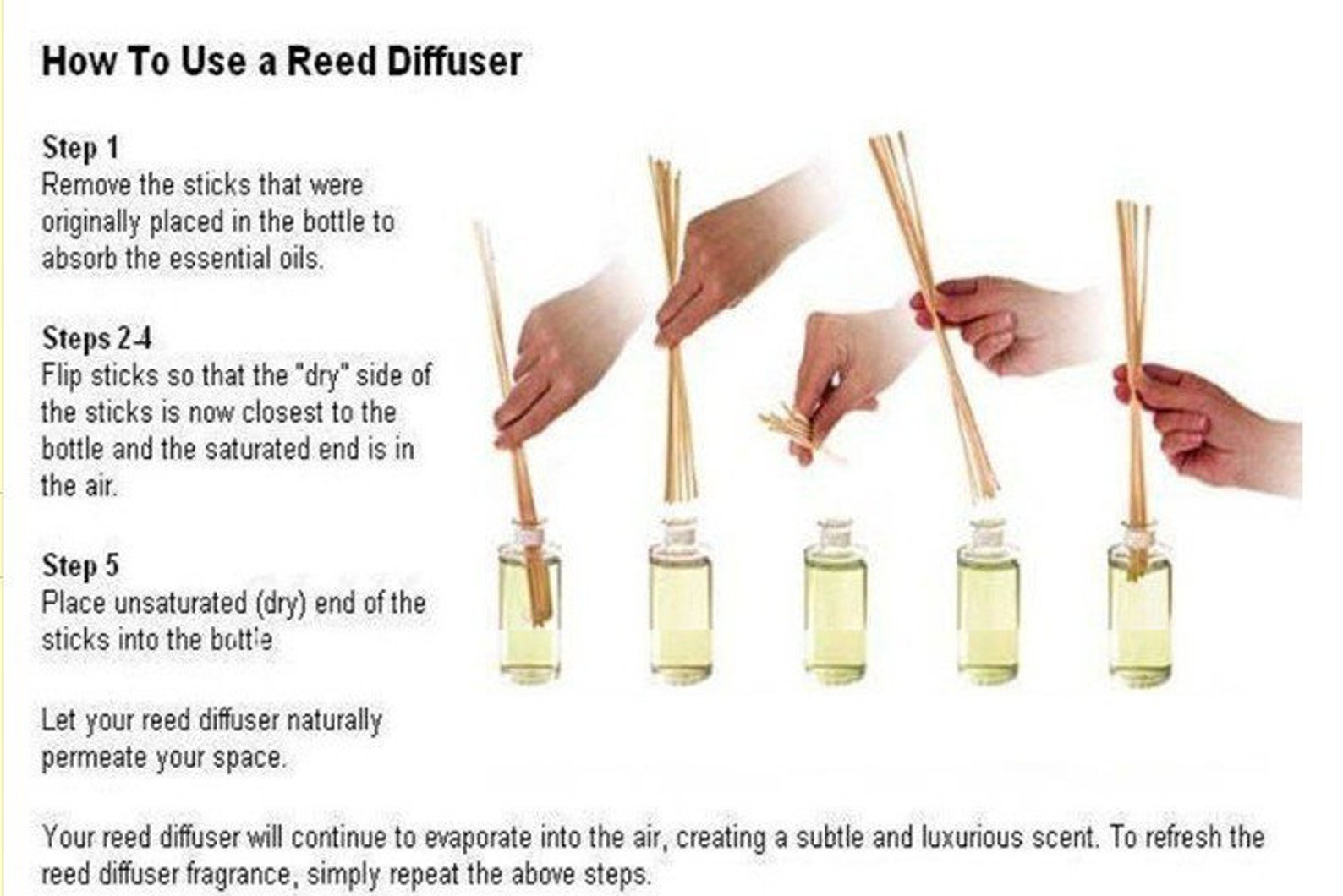 How To Use a Reed Diffuser

Step 1
Remove the sticks that were originally placed in the bottle to absorb the essential oils.

Steps 2-4
Flip sticks so that the "dry" side of the sticks is now closest to the bottle and the saturated end is in the air.

Step 5
Place unsaturated (dry) end of the sticks into the bottle

Let your reed diffuser naturally permeate your space.

Your reed diffuser will continue to evaporate into the air, creating a subtle and luxurious scent. To refresh the reed diffuser fragrance, simply repeat the above steps.