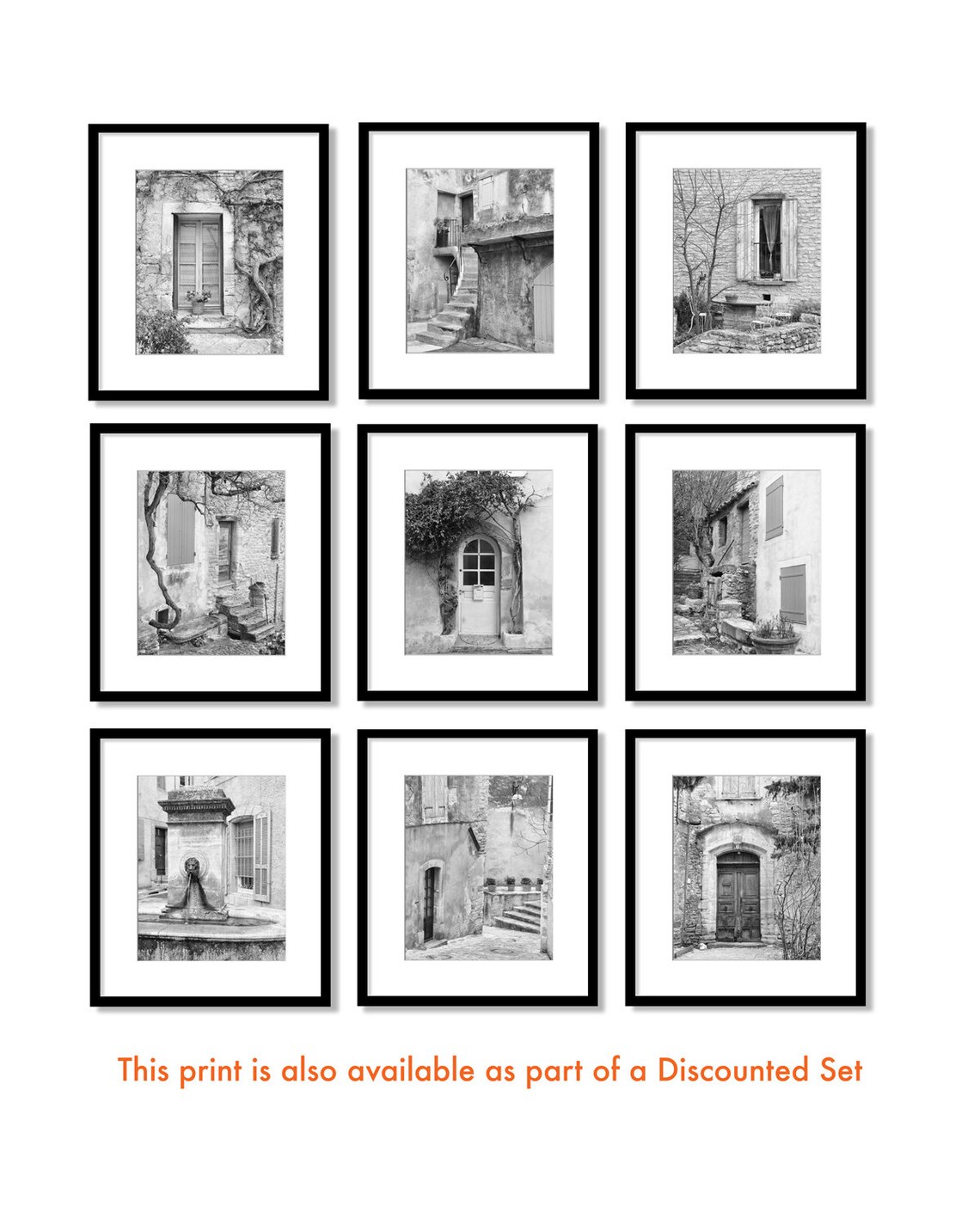 This print is also available as part of a Discounted Set