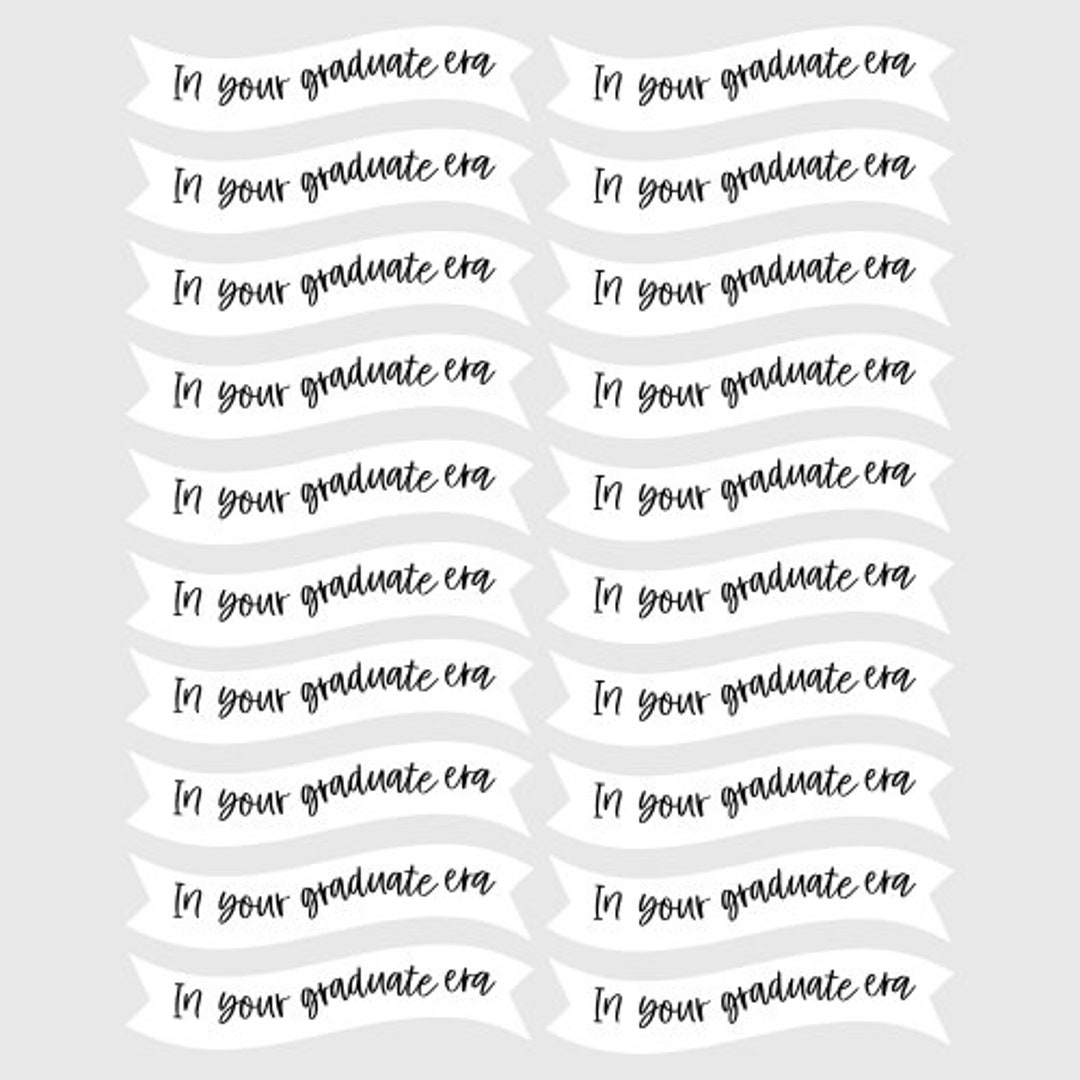 In your graduate era

In your graduate era

In your graduate era

In your graduate era

In your graduate era

In your graduate era

In your graduate era

In your graduate era

In your graduate era

In your graduate era

In your graduate era

In your graduate era

In your graduate era

In your graduate era

In your graduate era

In your graduate era

In your graduate era

In your graduate era

In your graduate era

In your graduate era