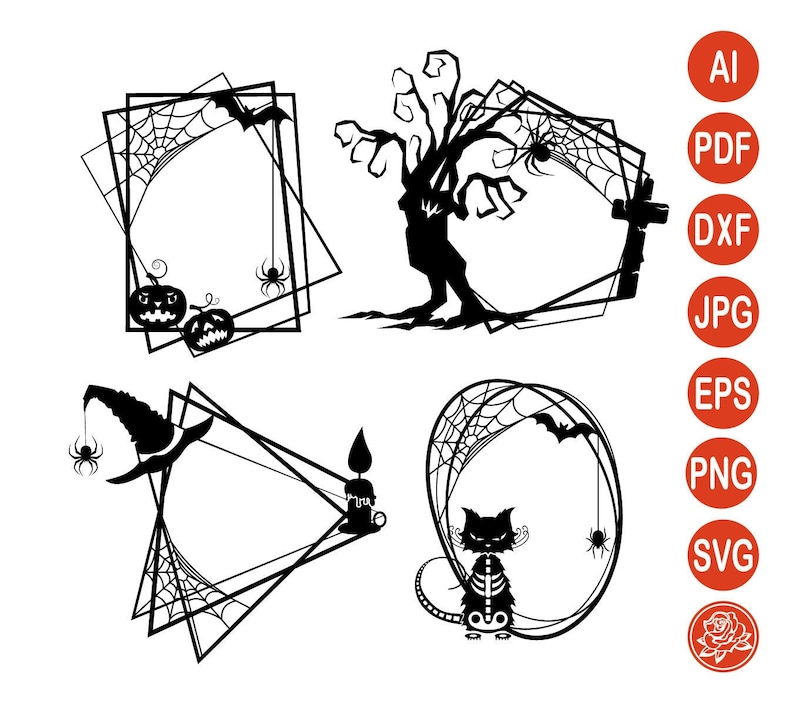 AI
PDF
DXF
JPG
EPS
PNG
SVG