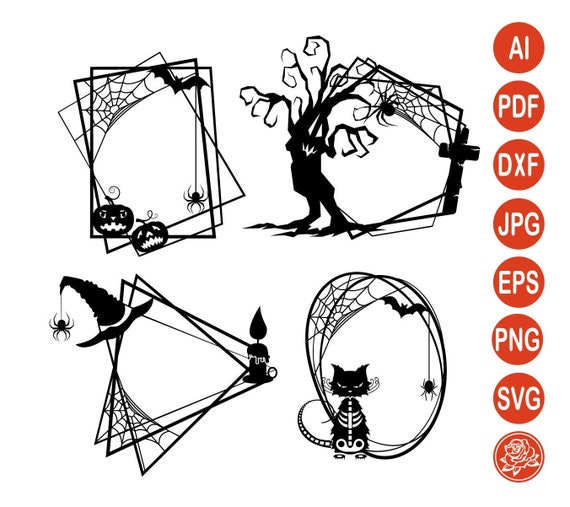 AI
PDF
DXF
JPG
EPS
PNG
SVG