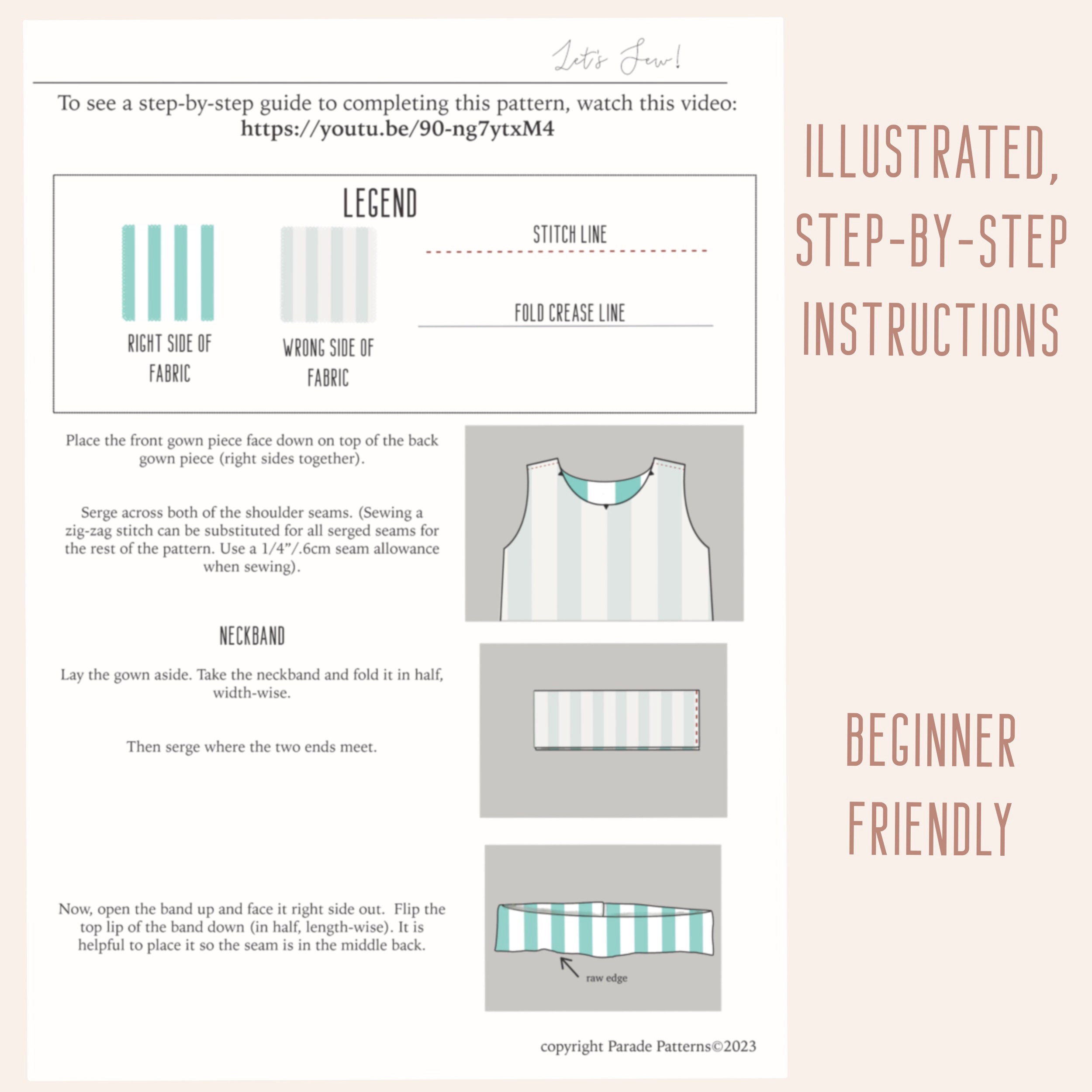 Let's Sew!

To see a step-by-step guide to completing this pattern, watch this video:
https://youtu.be/90-ng7ytxM4

LEGEND

RIGHT SIDE OF FABRIC

WRONG SIDE OF FABRIC

STITCH LINE

FOLD CREASE LINE

Place the front gown piece face down on top of the back gown piece (right sides together).

Serge across both of the shoulder seams. (Sewing a zig-zag stitch can be substituted for all serged seams for the rest of the pattern. Use a 1/4"/.6cm seam allowance when sewing).

NECKBAND

Lay the gown aside. Take the neckband and fold it in half, width-wise.

Then serge where the two ends meet.

Now, open the band up and face it right side out. Flip the top lip of the band down (in half, length-wise). It is helpful to place it so the seam is in the middle back.

raw edge

copyright Parade Patterns©2023

ILLUSTRATED, STEP-BY-STEP INSTRUCTIONS

BEGINNER FRIENDLY