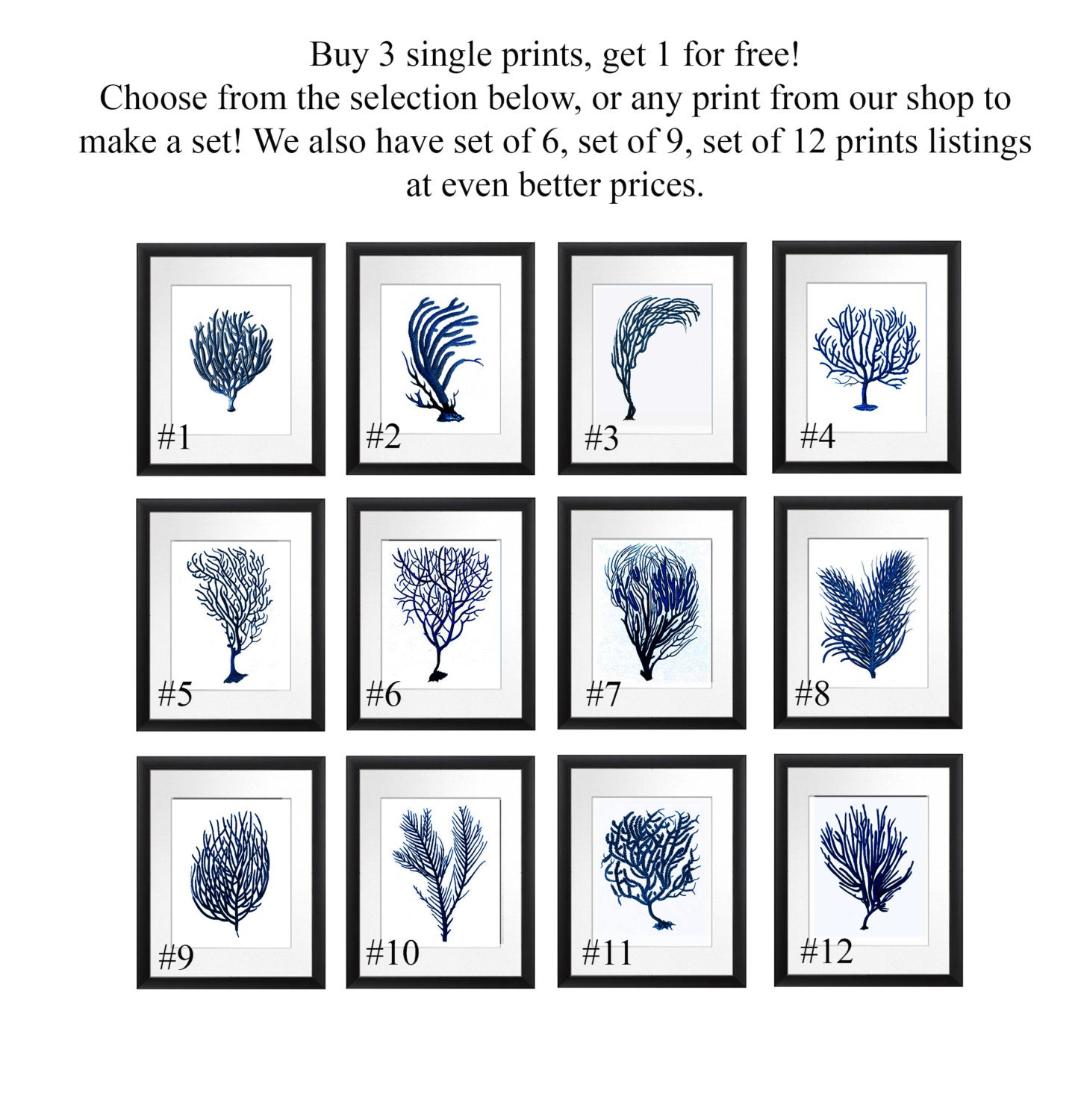 Buy 3 single prints, get 1 for free!
Choose from the selection below, or any print from our shop to make a set! We also have set of 6, set of 9, set of 12 prints listings at even better prices.

#1

#2

#3

#4

#5

#6

#7

#8

#9

#10

#11

#12