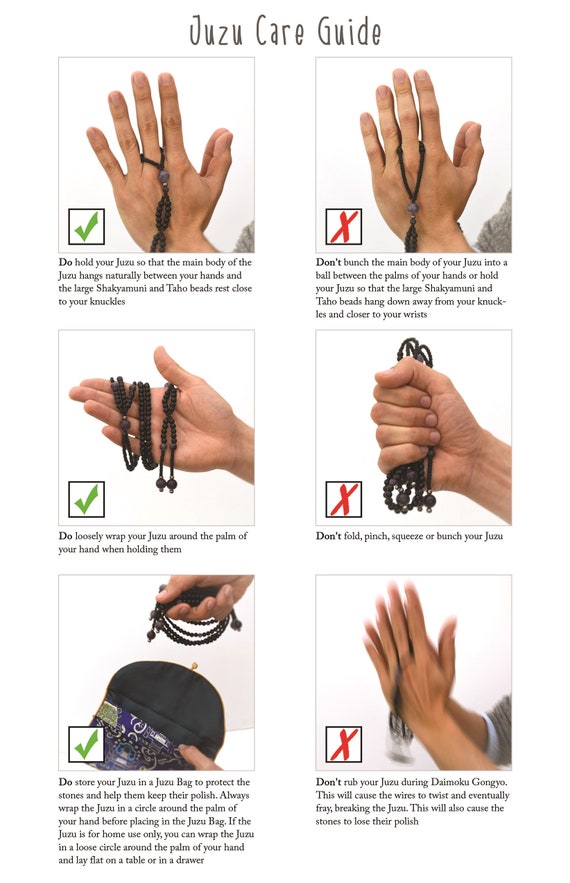 Juzu Care Guide

Do hold your Juzu so that the main body of the Juzu hangs naturally between your hands and the large Shakyamuni and Taho beads rest close to your knuckles

Don't bunch the main body of your Juzu into a ball between the palms of your hands or hold your Juzu so that the large Shakyamuni and Taho beads hang down away from your knuckles and closer to your wrists

Do loosely wrap your Juzu around the palm of your hand when holding them

Don't fold, pinch, squeeze or bunch your Juzu

Do store your Juzu in a Juzu Bag to protect the stones and help them keep their polish. Always wrap the Juzu in a circle around the palm of your hand before placing in the Juzu Bag. If the Juzu is for home use only, you can wrap the Juzu in a loose circle around the palm of your hand and lay flat on a table or in a drawer

Don't rub your Juzu during Daimoku Gongyo. This will cause the wires to twist and eventually fray, breaking the Juzu. This will also cause the stones to lose their polish