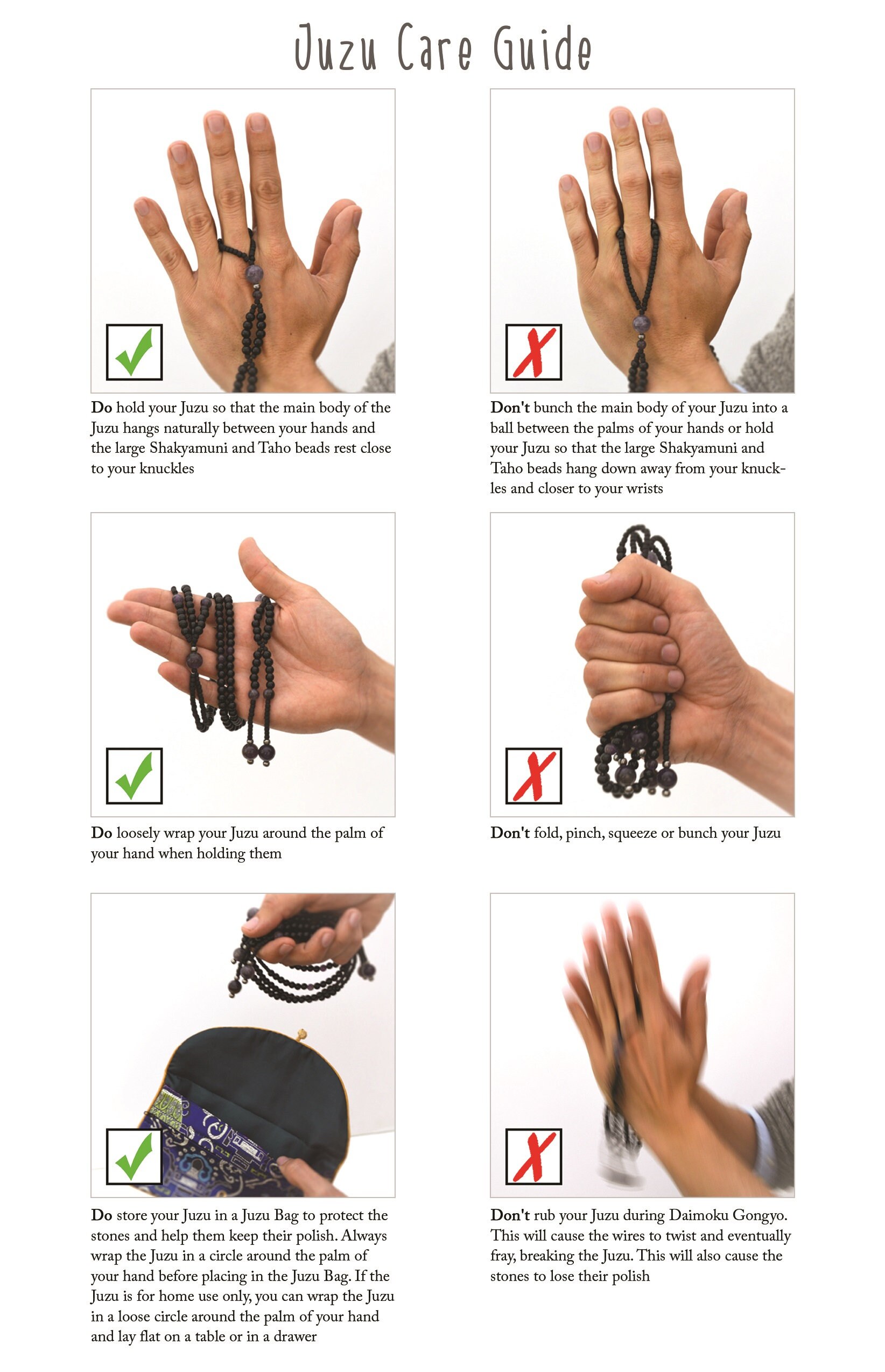 Juzu Care Guide

Do hold your Juzu so that the main body of the Juzu hangs naturally between your hands and the large Shakyamuni and Taho beads rest close to your knuckles

Don't bunch the main body of your Juzu into a ball between the palms of your hands or hold your Juzu so that the large Shakyamuni and Taho beads hang down away from your knuckles and closer to your wrists

Do loosely wrap your Juzu around the palm of your hand when holding them

Don't fold, pinch, squeeze or bunch your Juzu

Do store your Juzu in a Juzu Bag to protect the stones and help them keep their polish. Always wrap the Juzu in a circle around the palm of your hand before placing in the Juzu Bag. If the Juzu is for home use only, you can wrap the Juzu in a loose circle around the palm of your hand and lay flat on a table or in a drawer

Don't rub your Juzu during Daimoku Gongyo. This will cause the wires to twist and eventually fray, breaking the Juzu. This will also cause the stones to lose their polish