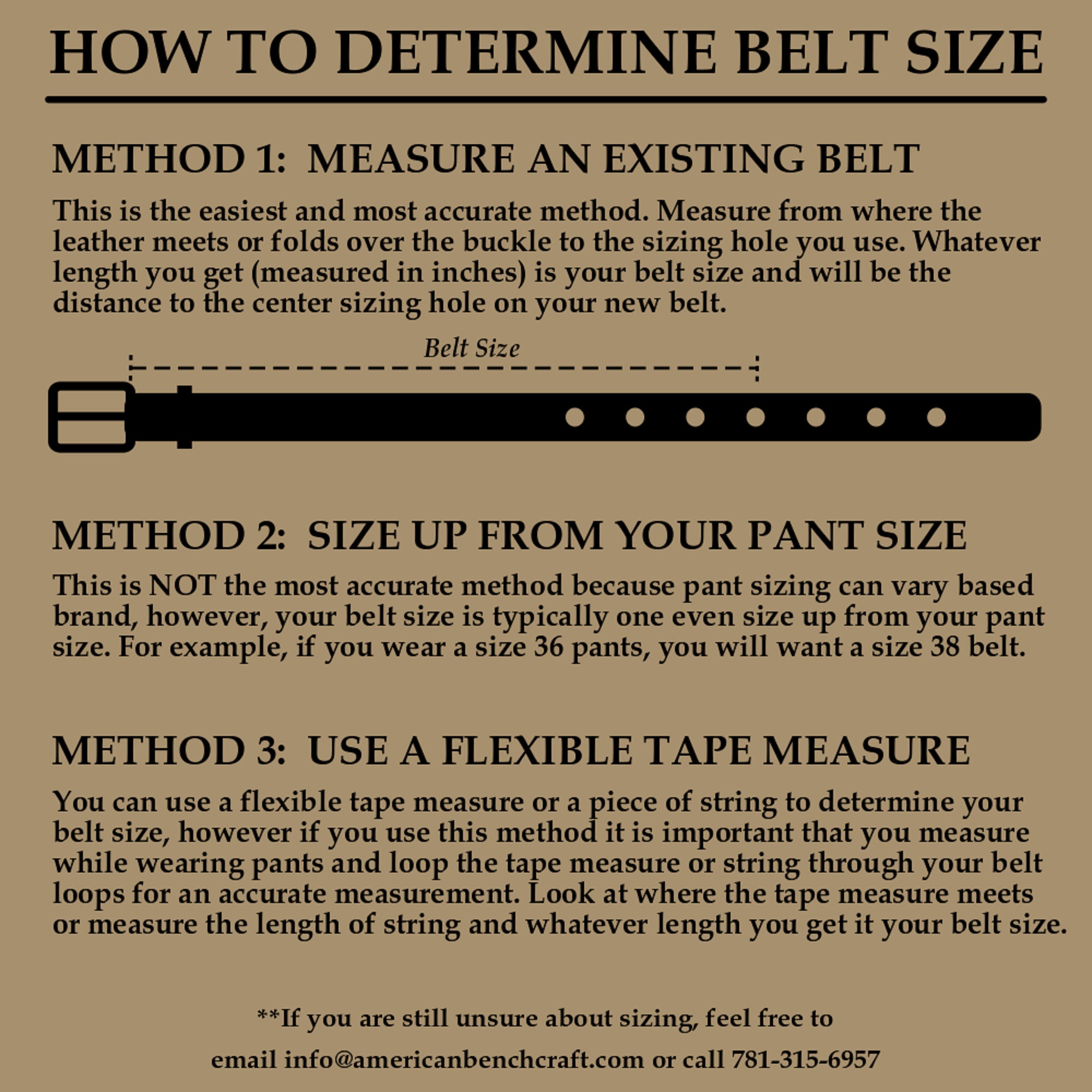 HOW TO DETERMINE BELT SIZE

METHOD 1: MEASURE AN EXISTING BELT

This is the easiest and most accurate method. Measure from where the leather meets or folds over the buckle to the sizing hole you use. Whatever length you get (measured in inches) is your belt size and will be the distance to the center sizing hole on your new belt.

Belt Size

METHOD 2: SIZE UP FROM YOUR PANT SIZE

This is NOT the most accurate method because pant sizing can vary based brand, however, your belt size is typically one even size up from your pant size. For example, if you wear a size 36 pants, you will want a size 38 belt.

METHOD 3: USE A FLEXIBLE TAPE MEASURE

You can use a flexible tape measure or a piece of string to determine your belt size, however if you use this method it is important that you measure while wearing pants and loop the tape measure or string through your belt loops for an accurate measurement. Look at where the tape measure meets or measure the length of string and whatever length you get it your belt size.

**If you are still unsure about sizing, feel free to

email info@americanbenchcraft.com or call 781-315-6957