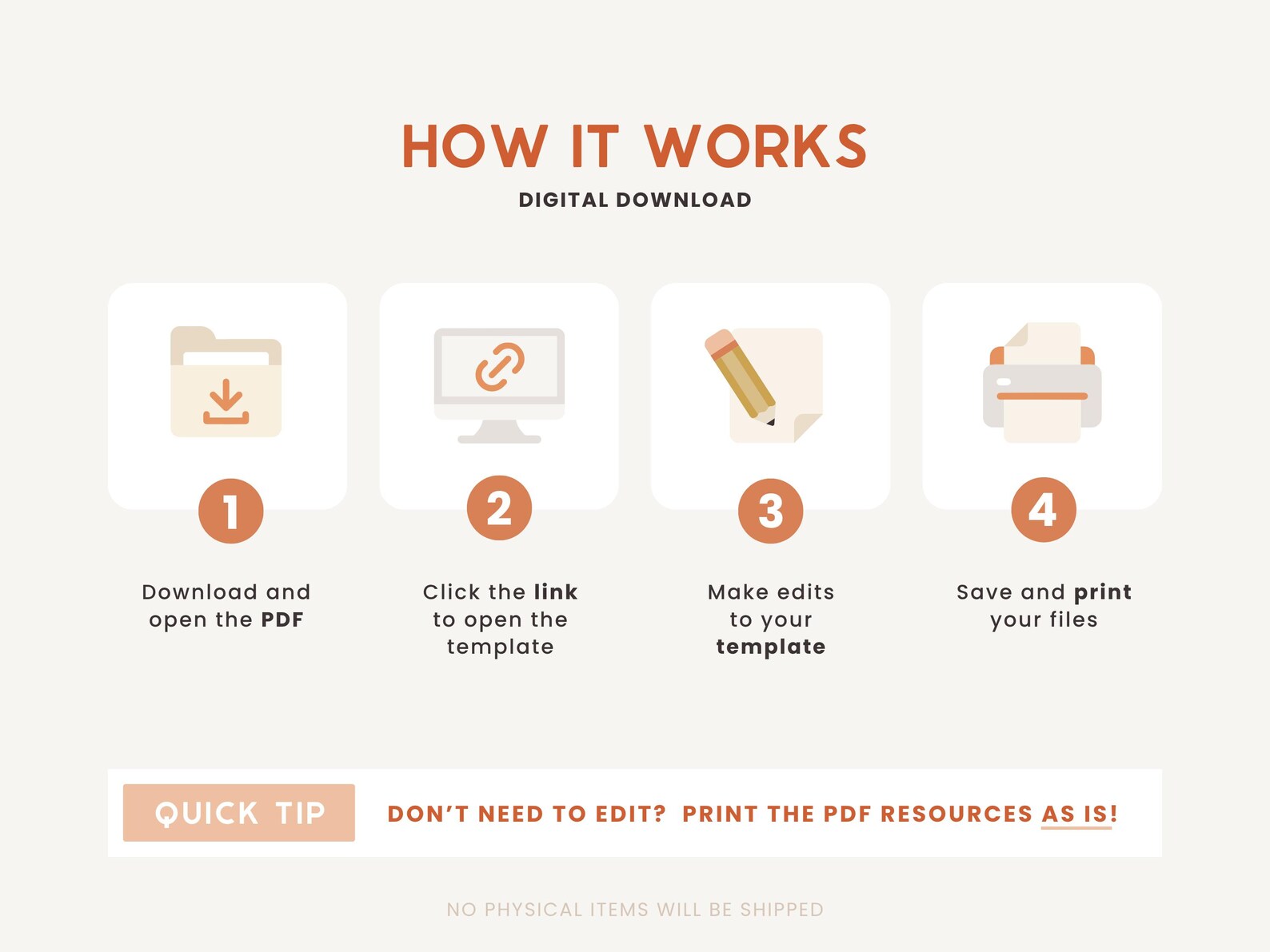 HOW IT WORKS

DIGITAL DOWNLOAD

1

Download and open the PDF

2

Click the link to open the template

3

Make edits to your template

4

Save and print your files

QUICK TIP

DON'T NEED TO EDIT? PRINT THE PDF RESOURCES AS IS!

NO PHYSICAL ITEMS WILL BE SHIPPED