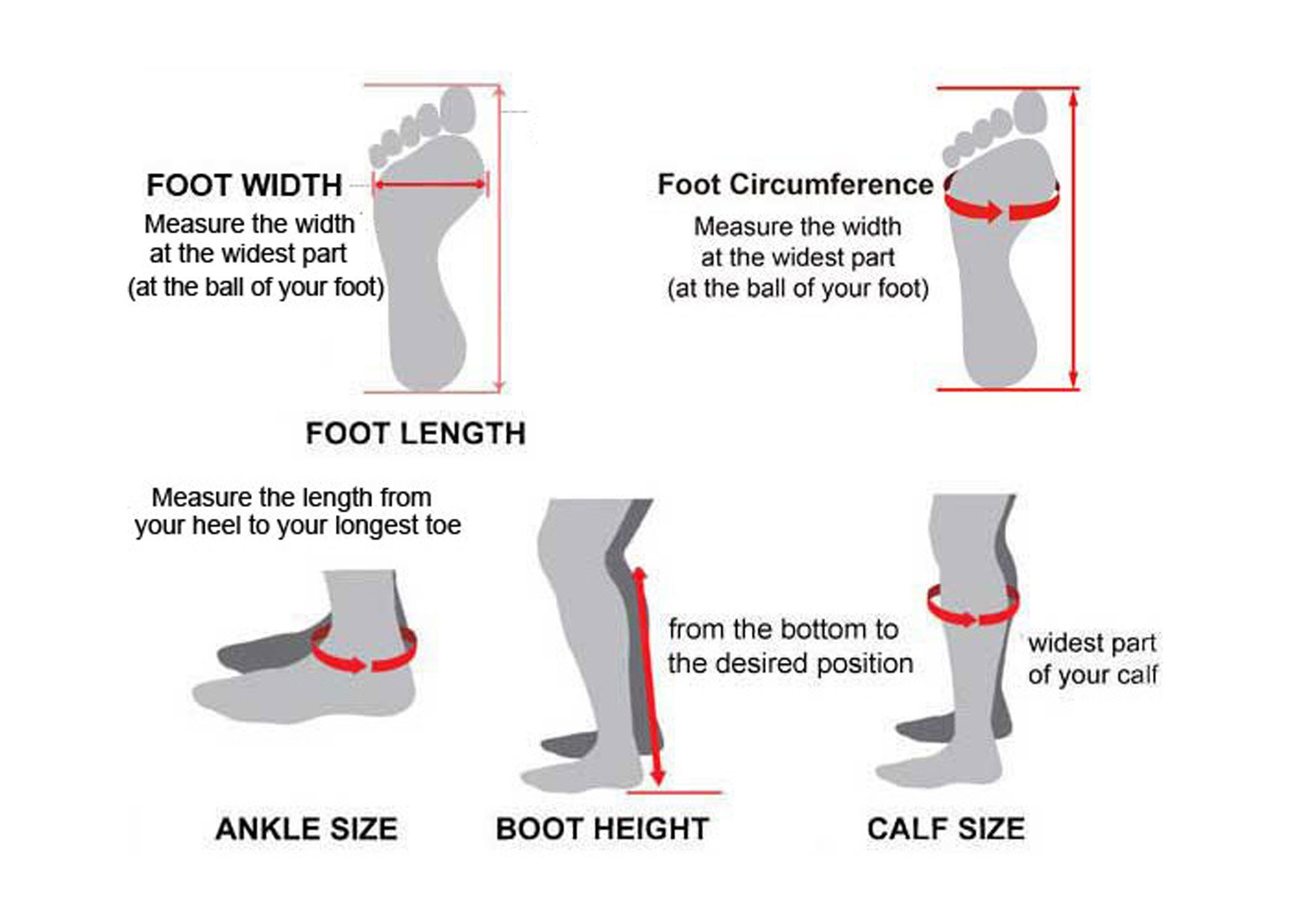 FOOT WIDTH
Measure the width at the widest part (at the ball of your foot)

Foot Circumference
Measure the width at the widest part (at the ball of your foot)

FOOT LENGTH

Measure the length from your heel to your longest toe

from the bottom to the desired position

widest part of your calf

ANKLE SIZE

BOOT HEIGHT

CALF SIZE