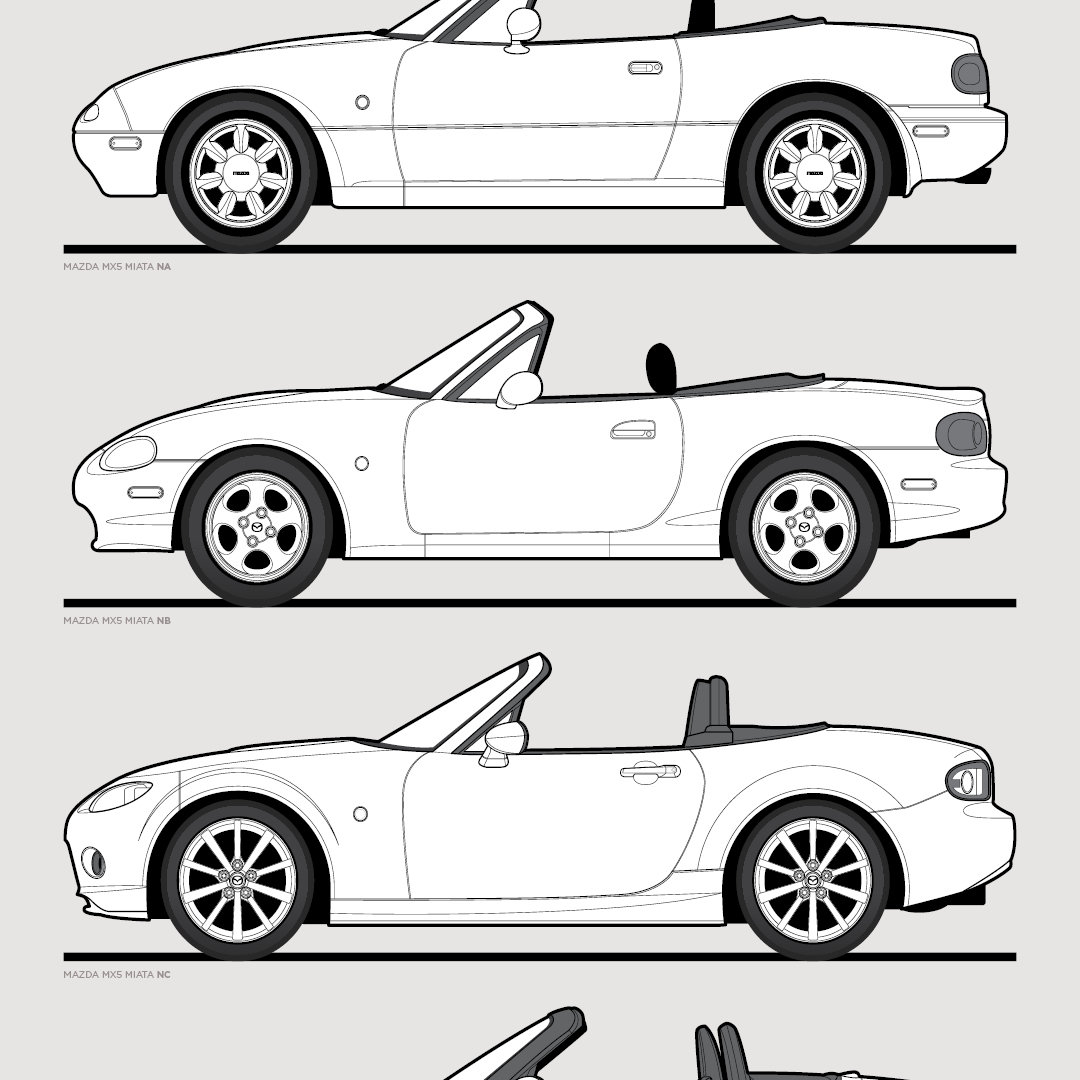 MAZDA MX5 MIATA NA

MAZDA MX5 MIATA NB

MAZDA MX5 MIATA NC