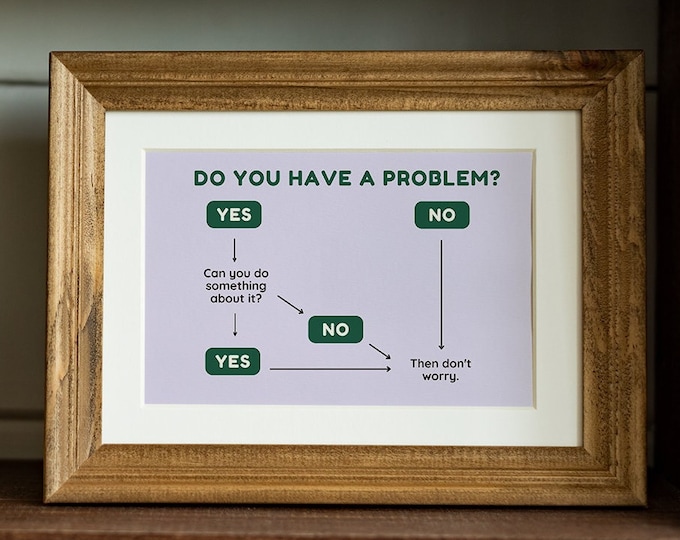 DO YOU HAVE A PROBLEM?

YES

NO

Can you do something about it?

NO

YES

Then don't worry.